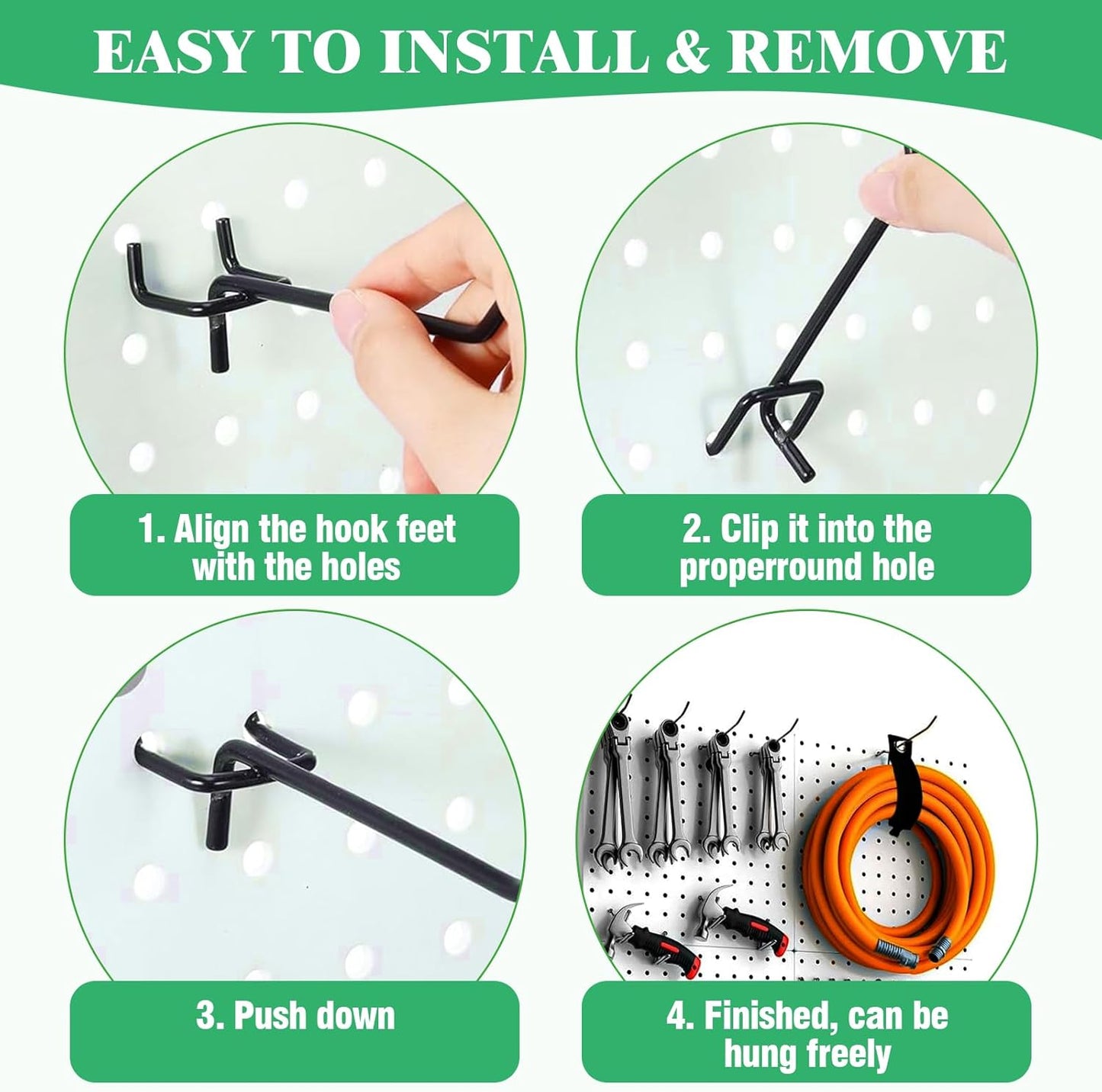 EASY TO INSTALL & REMOVE

1. Align the hook feet with the holes

2. Clip it into the properround hole

3. Push down

4. Finished, can be hung freely