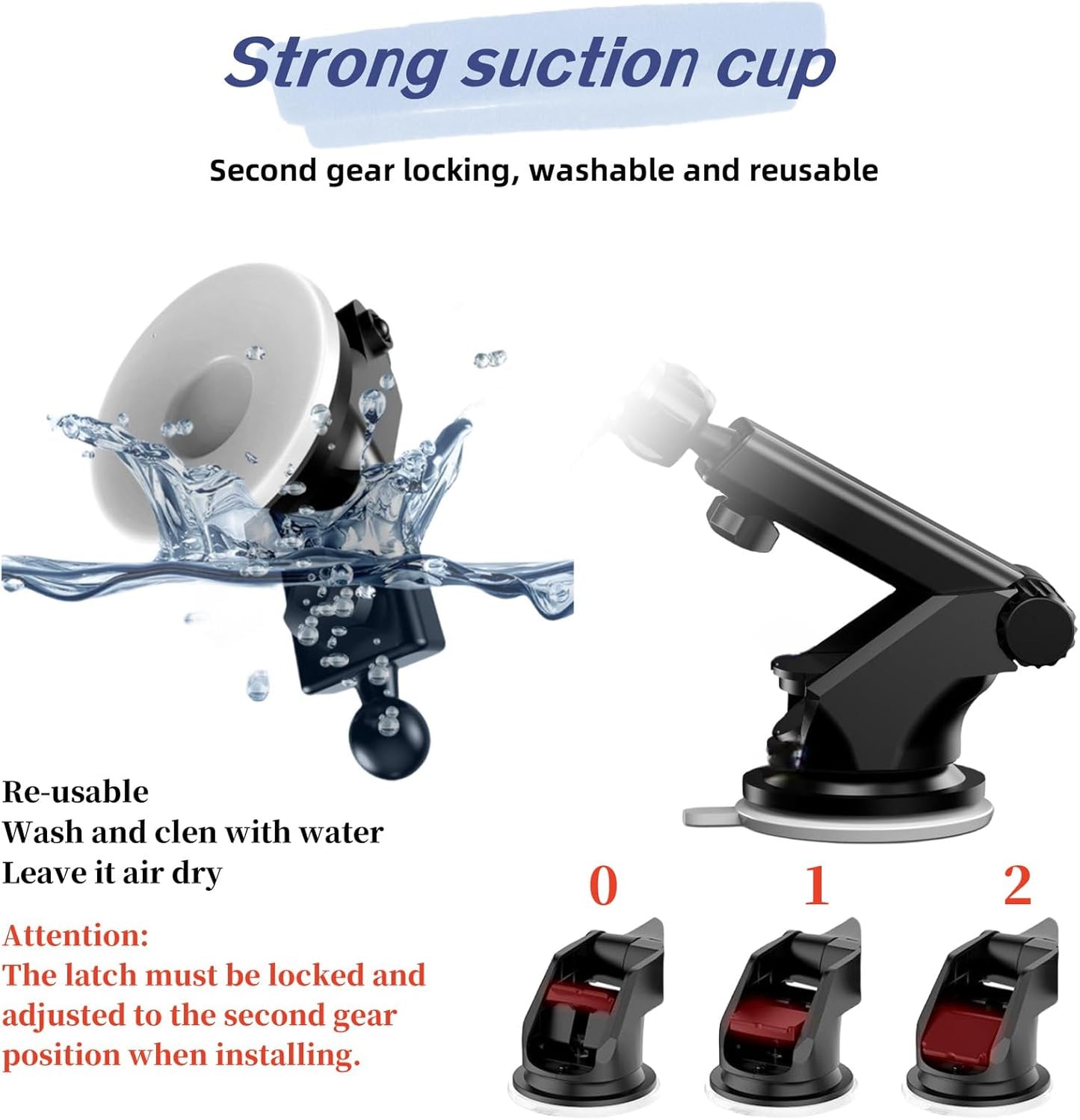 Strong suction cup

Second gear locking, washable and reusable

Re-usable
Wash and clen with water
Leave it air dry

Attention:
The latch must be locked and adjusted to the second gear position when installing.

0

1

2