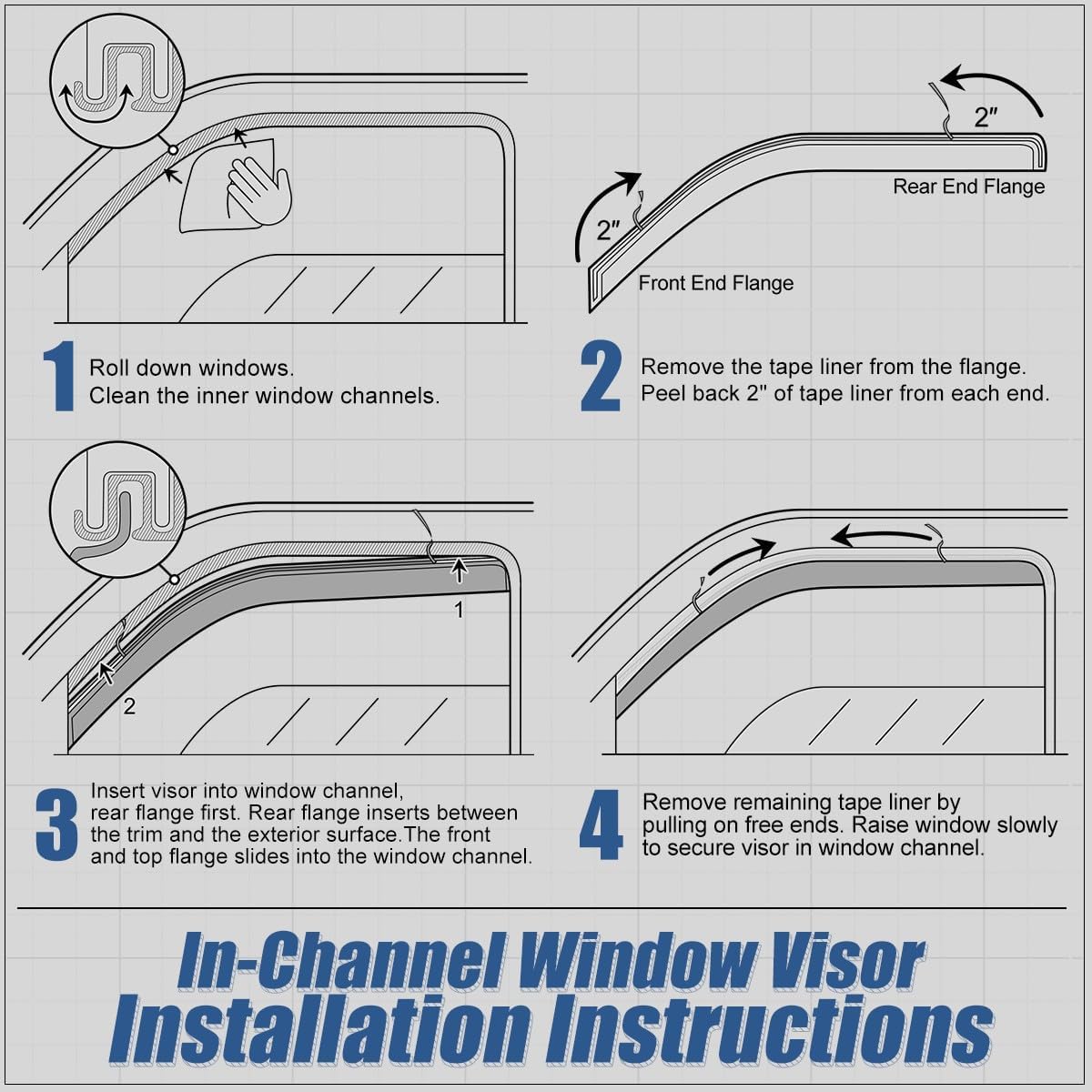 2"

Rear End Flange

2"

Front End Flange

1 Roll down windows.
Clean the inner window channels.

2 Remove the tape liner from the flange.
Peel back 2" of tape liner from each end.

1

2

3 Insert visor into window channel, rear flange first. Rear flange inserts between the trim and the exterior surface.The front and top flange slides into the window channel.

4 Remove remaining tape liner by pulling on free ends. Raise window slowly to secure visor in window channel.

In-Channel Window Visor
Installation Instructions