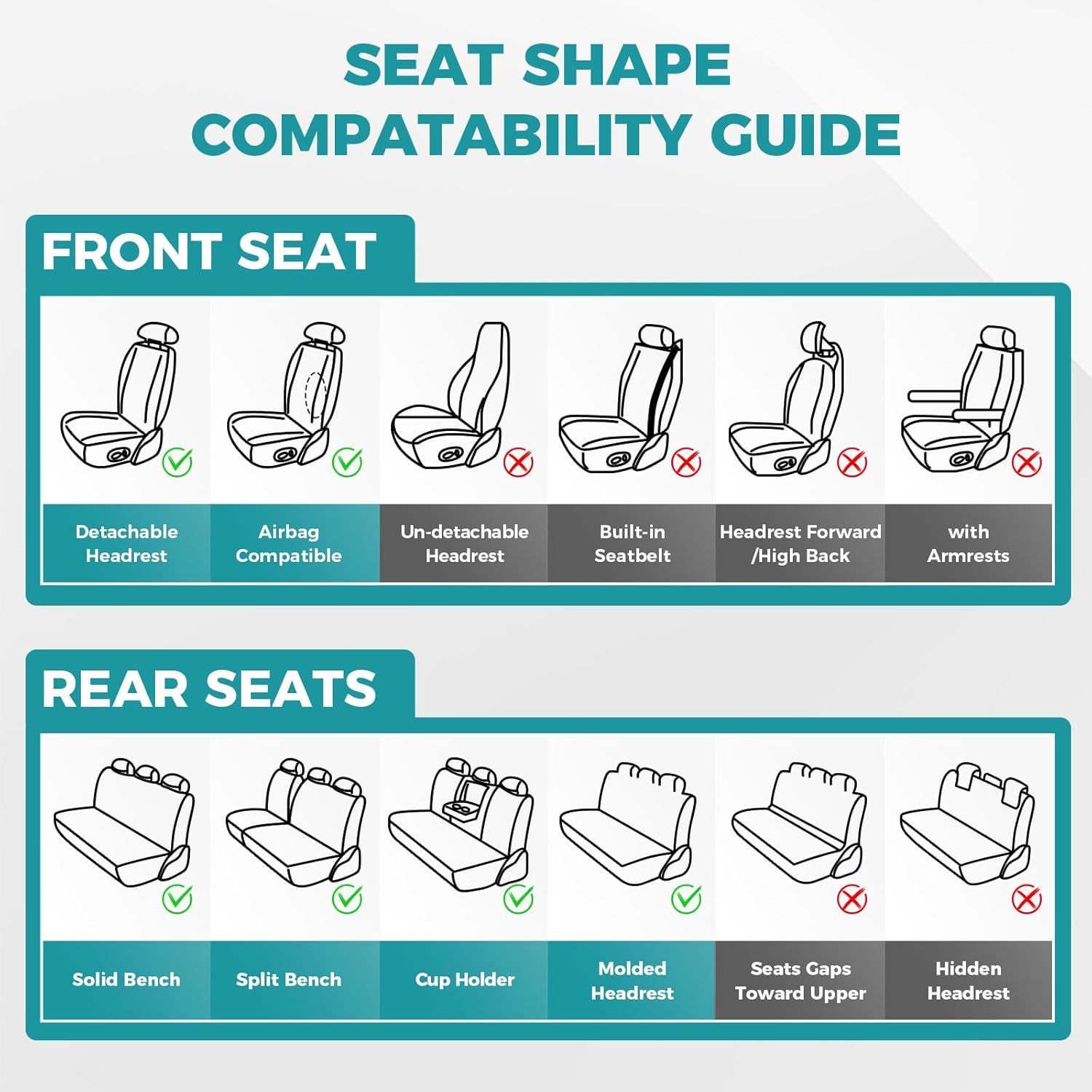 SEAT SHAPE
COMPATABILITY GUIDE

FRONT SEAT

Detachable Headrest

Airbag Compatible

Un-detachable Headrest

Built-in Seatbelt

Headrest Forward /High Back

with Armrests

REAR SEATS

Solid Bench

Split Bench

Cup Holder

Molded Headrest

Seats Gaps Toward Upper

Hidden Headrest