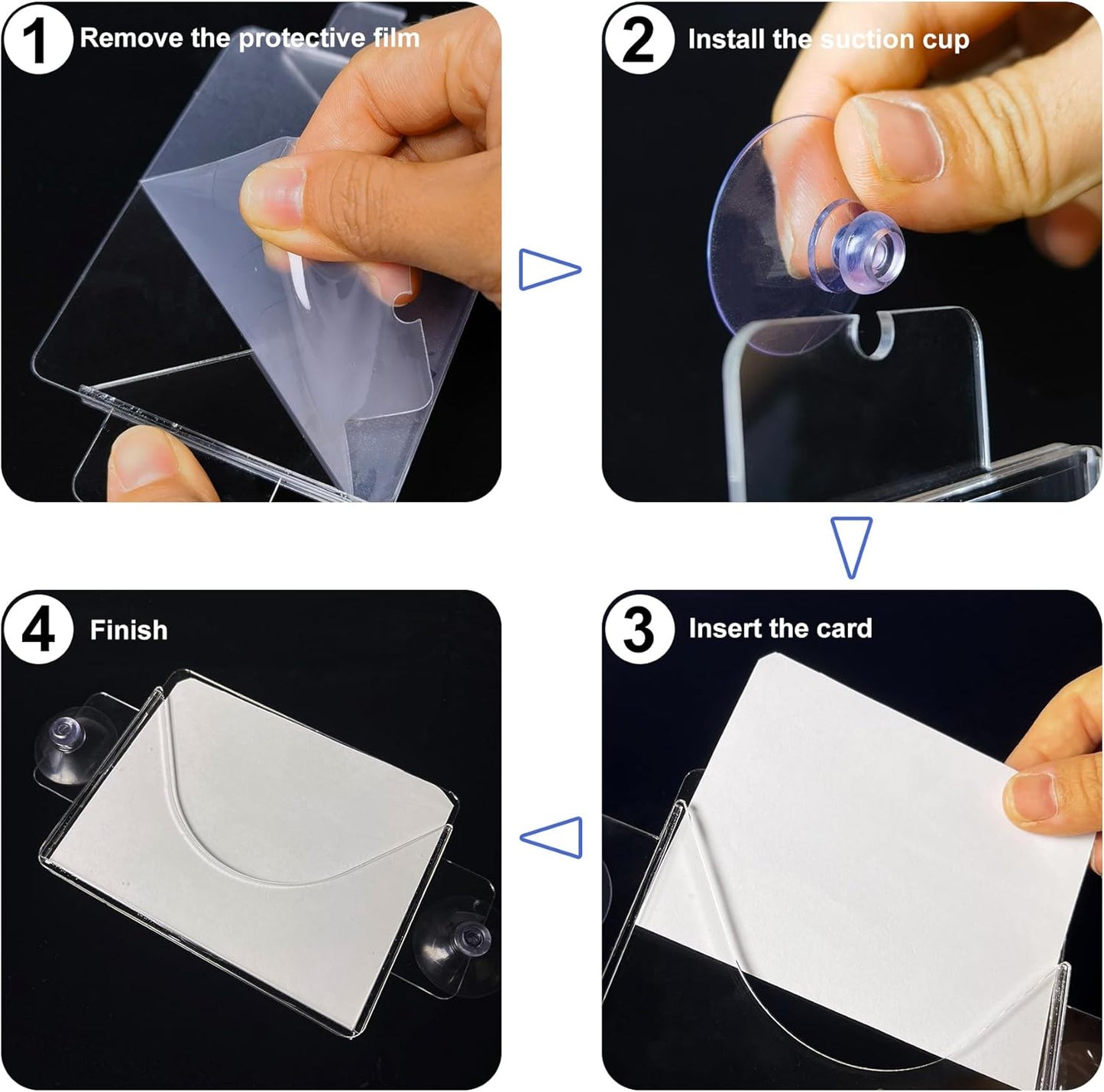 1 Remove the protective film

2 Install the suction cup

3 Insert the card

4 Finish