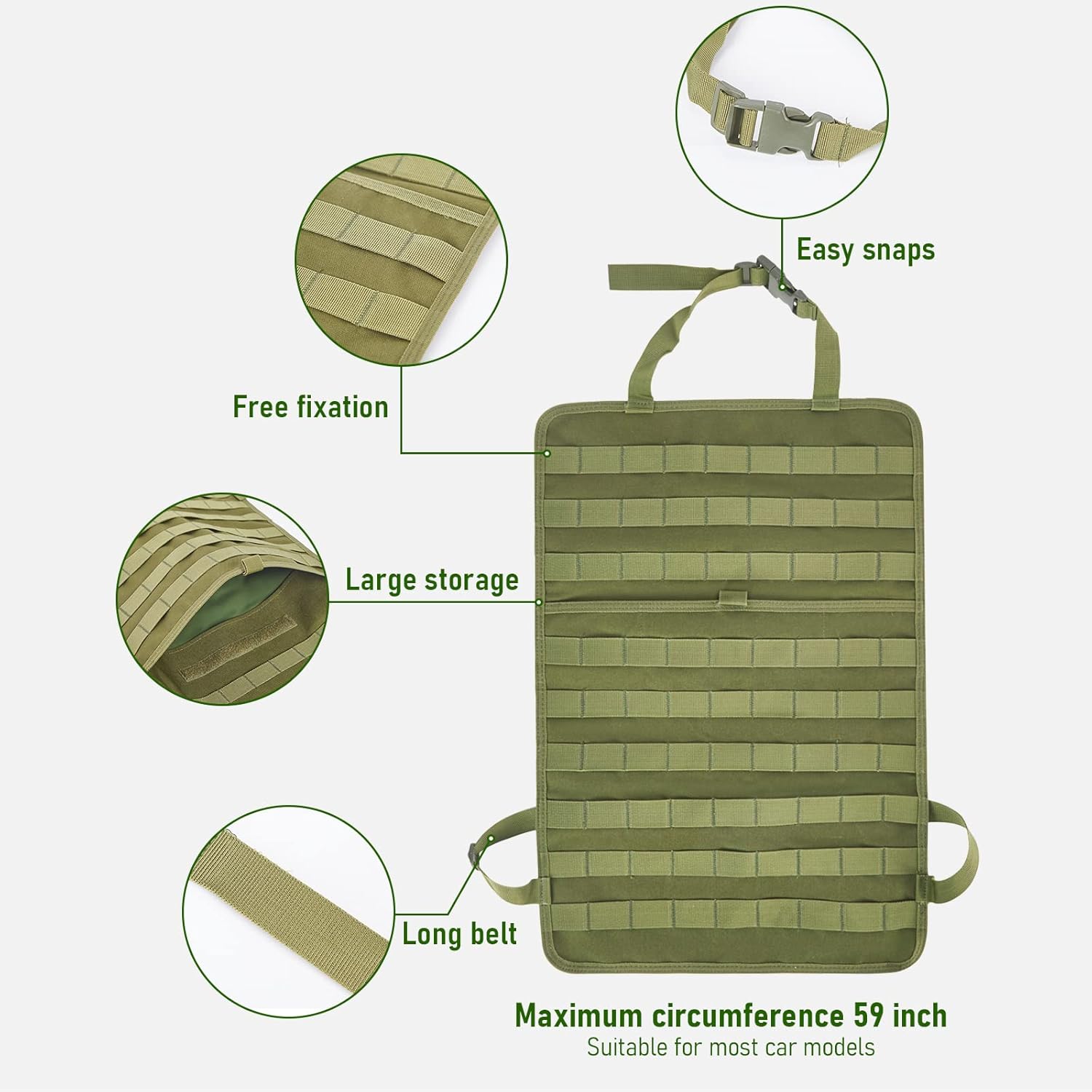 Easy snaps

Free fixation

Large storage

Long belt

Maximum circumference 59 inch
Suitable for most car models