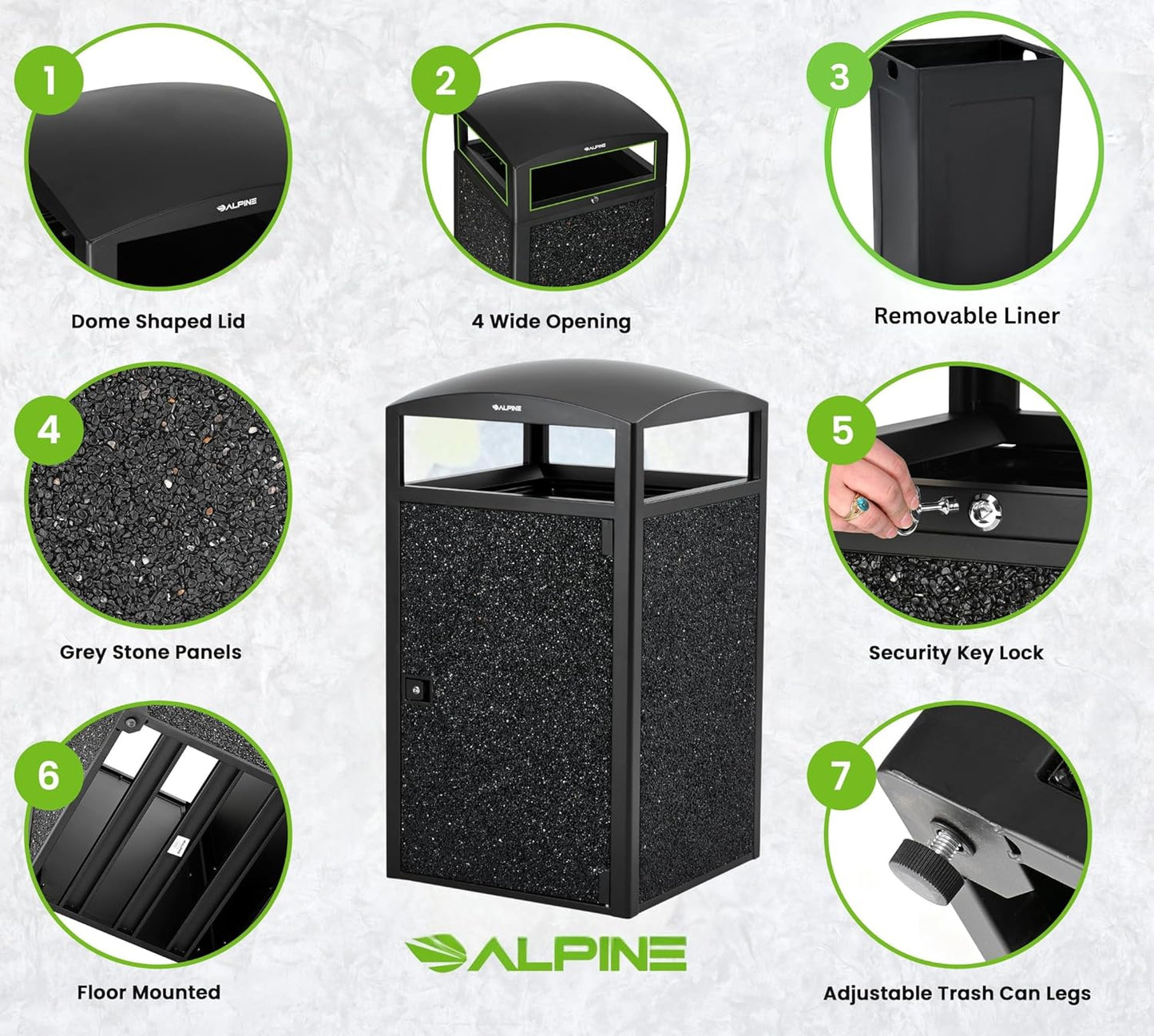 1
ALPINE
Dome Shaped Lid

2
ALPINE
4 Wide Opening

3
Removable Liner

4
Grey Stone Panels

ALPINE

5
Security Key Lock

6
Floor Mounted

ALPINE

7
Adjustable Trash Can Legs