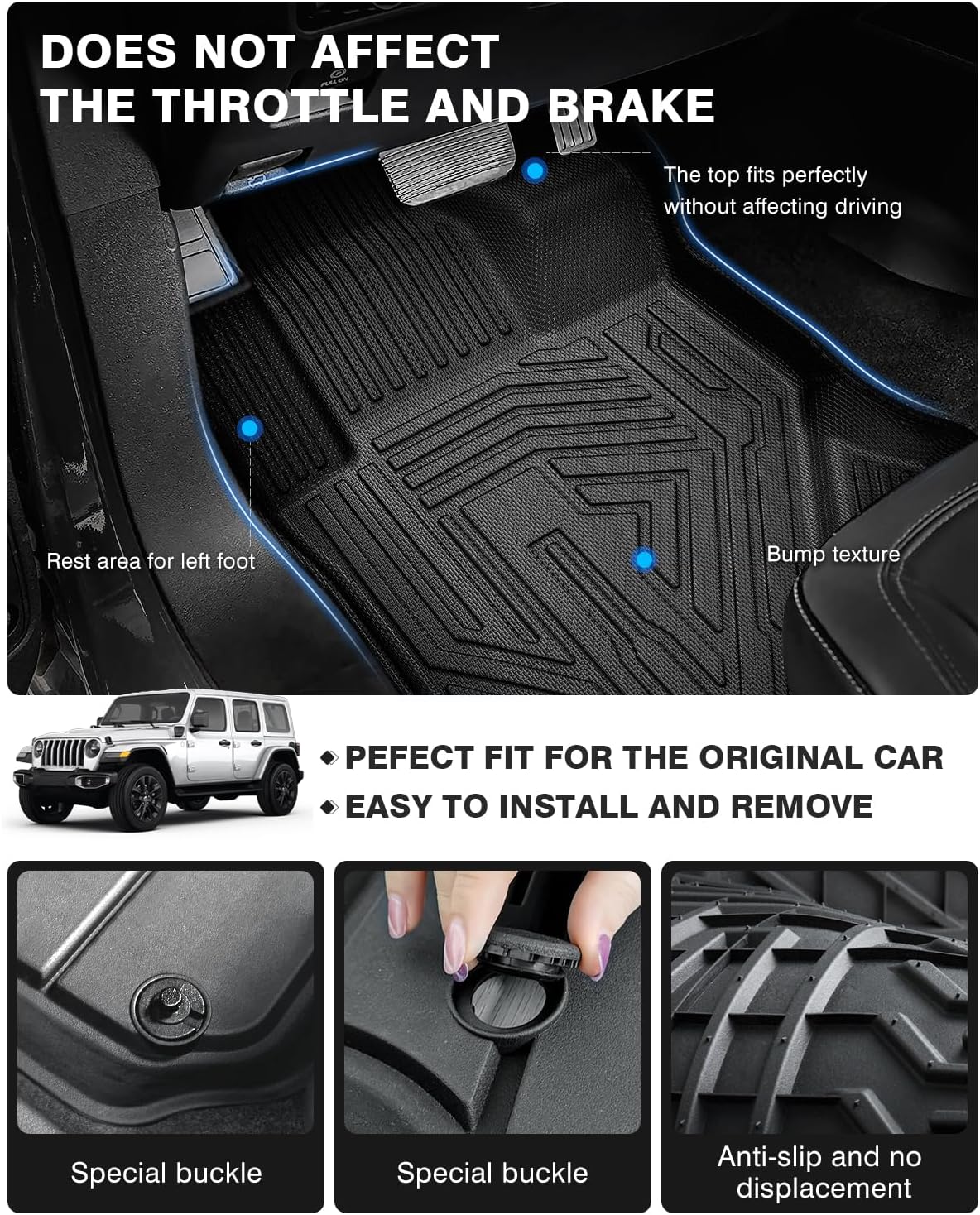 DOES NOT AFFECT THE THROTTLE AND BRAKE

The top fits perfectly without affecting driving

Rest area for left foot

Bump texture

PEFECT FIT FOR THE ORIGINAL CAR

EASY TO INSTALL AND REMOVE

Special buckle

Special buckle

Anti-slip and no displacement