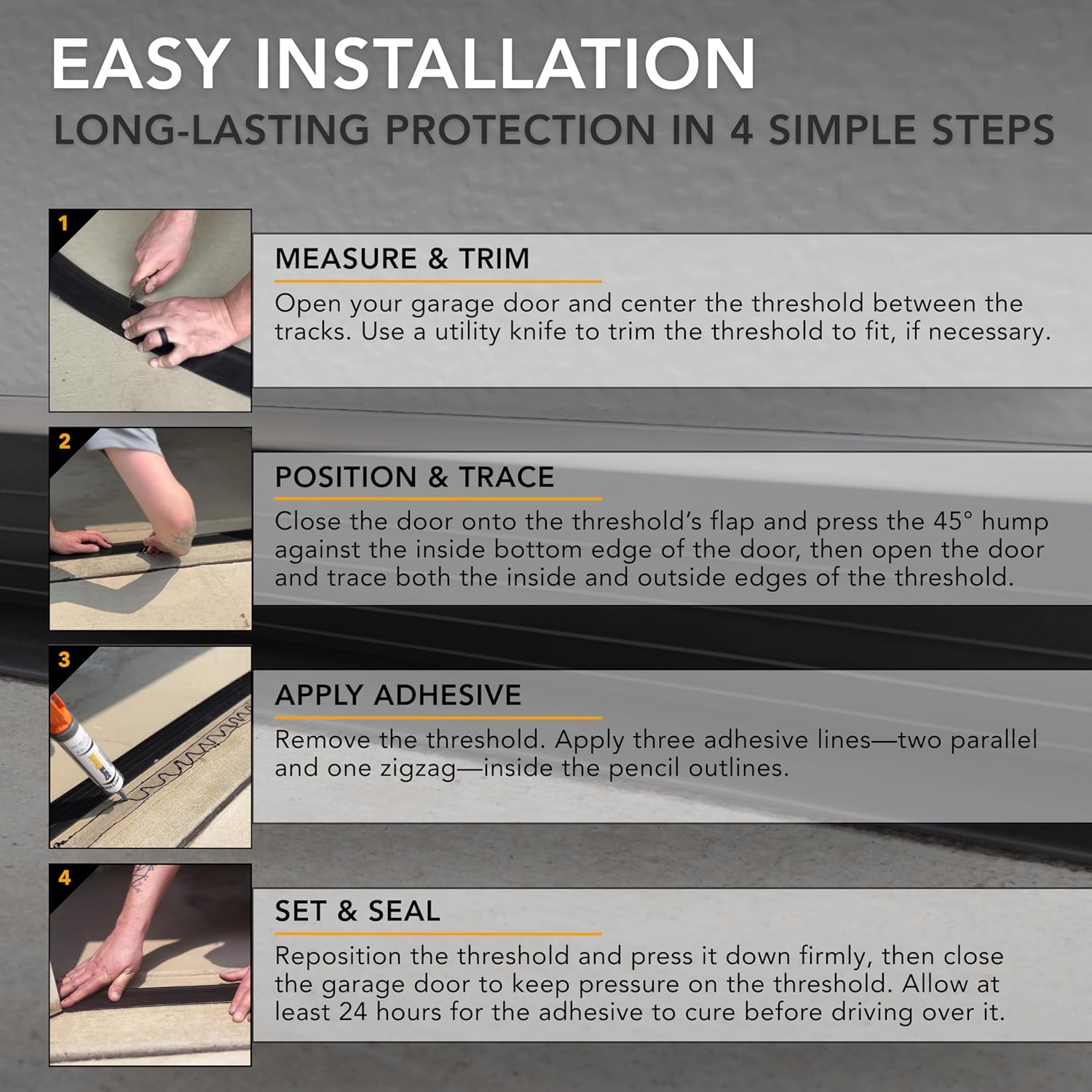 EASY INSTALLATION
LONG-LASTING PROTECTION IN 4 SIMPLE STEPS

1

MEASURE & TRIM

Open your garage door and center the threshold between the tracks. Use a utility knife to trim the threshold to fit, if necessary.

2

POSITION & TRACE

Close the door onto the threshold's flap and press the 45° hump against the inside bottom edge of the door, then open the door and trace both the inside and outside edges of the threshold.

3

APPLY ADHESIVE

Remove the threshold. Apply three adhesive lines—two parallel and one zigzag—inside the pencil outlines.

4

SET & SEAL

Reposition the threshold and press it down firmly, then close the garage door to keep pressure on the threshold. Allow at least 24 hours for the adhesive to cure before driving over it.