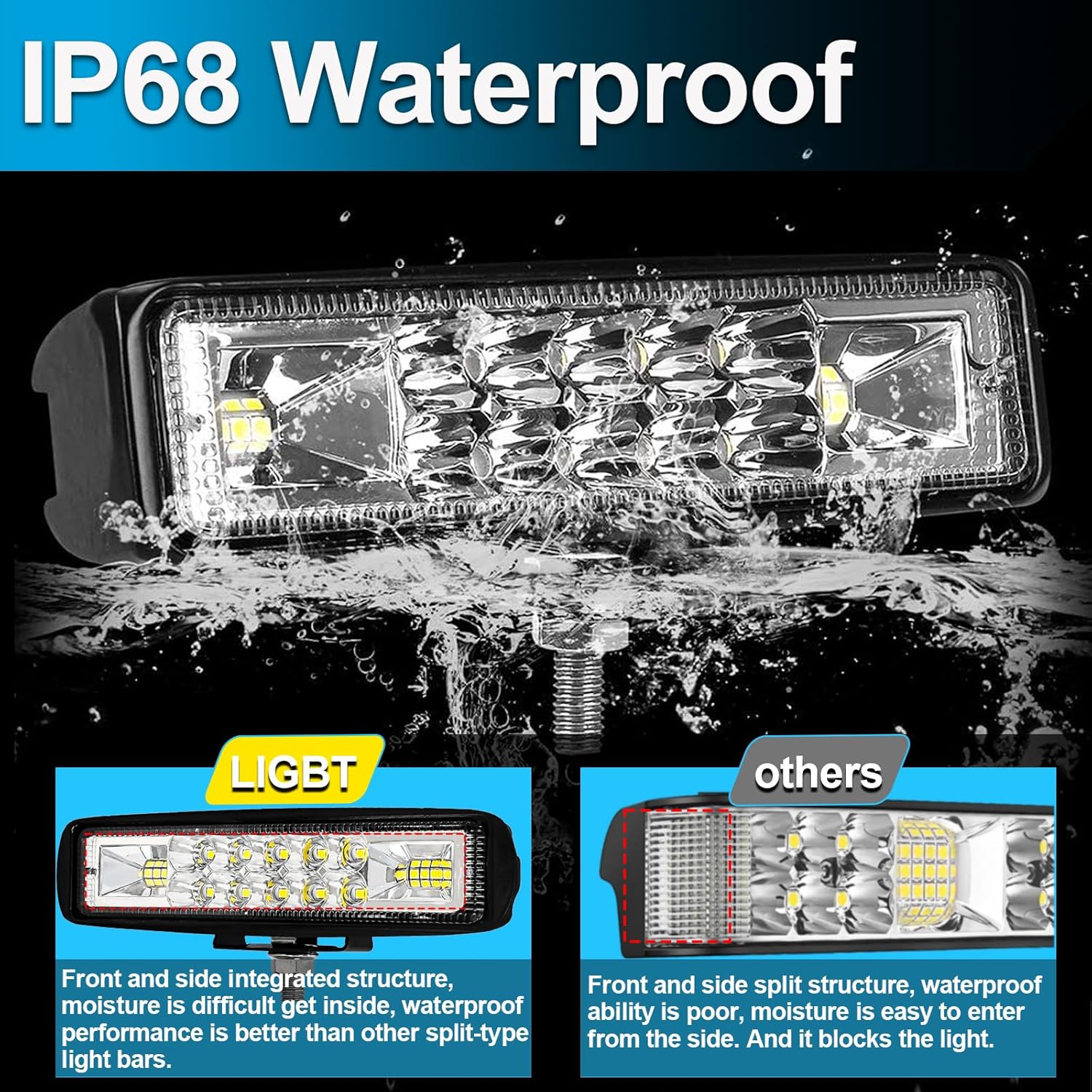 IP68 Waterproof

LIGBT

Front and side integrated structure, moisture is difficult get inside, waterproof performance is better than other split-type light bars.

others

Front and side split structure, waterproof ability is poor, moisture is easy to enter from the side. And it blocks the light.