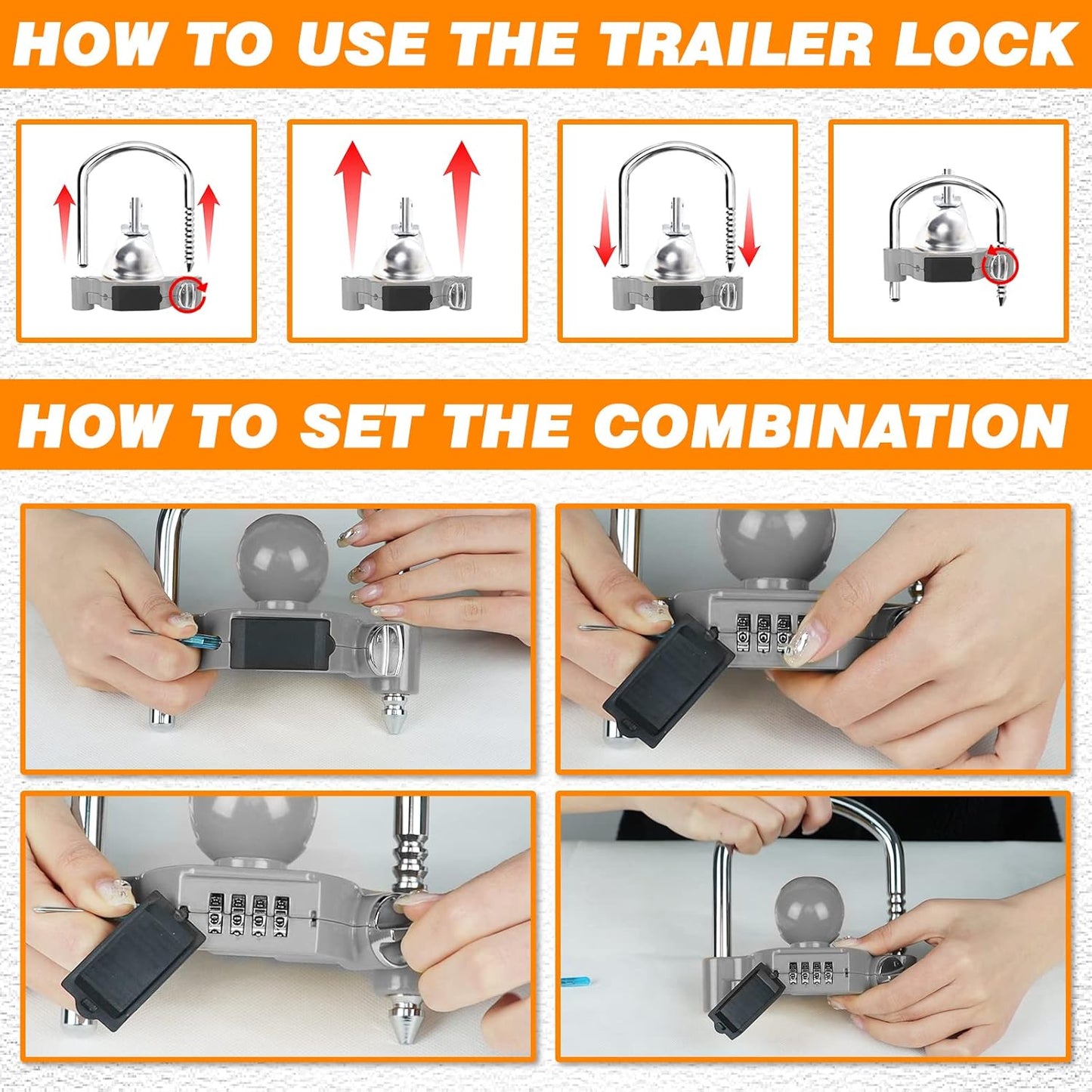 HOW TO USE THE TRAILER LOCK

HOW TO SET THE COMBINATION