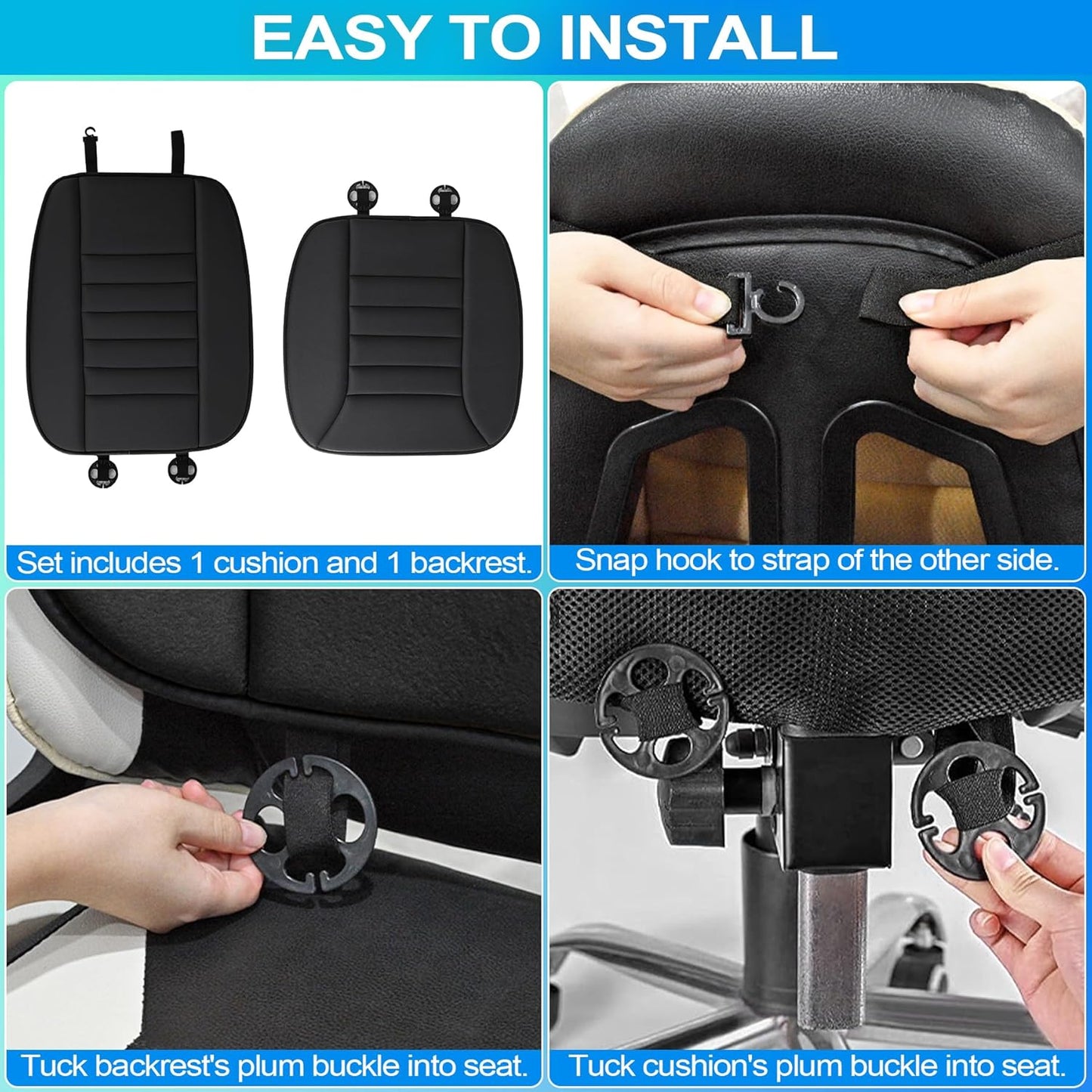 EASY TO INSTALL

Set includes 1 cushion and 1 backrest.

Snap hook to strap of the other side.

Tuck backrest's plum buckle into seat.

Tuck cushion's plum buckle into seat.