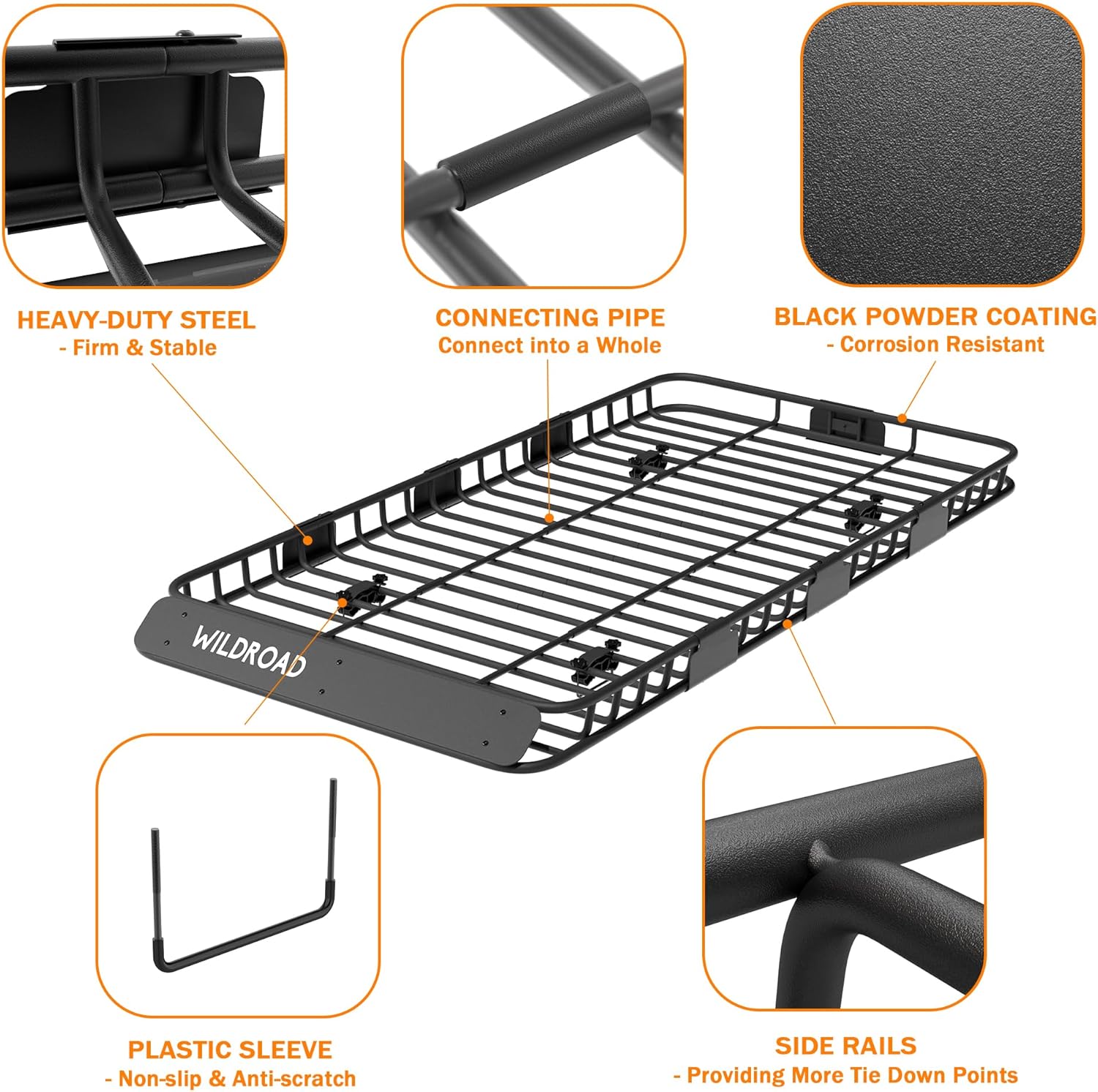 HEAVY-DUTY STEEL
- Firm & Stable

CONNECTING PIPE
Connect into a Whole

BLACK POWDER COATING
- Corrosion Resistant

WILDROAD

PLASTIC SLEEVE
- Non-slip & Anti-scratch

SIDE RAILS
- Providing More Tie Down Points