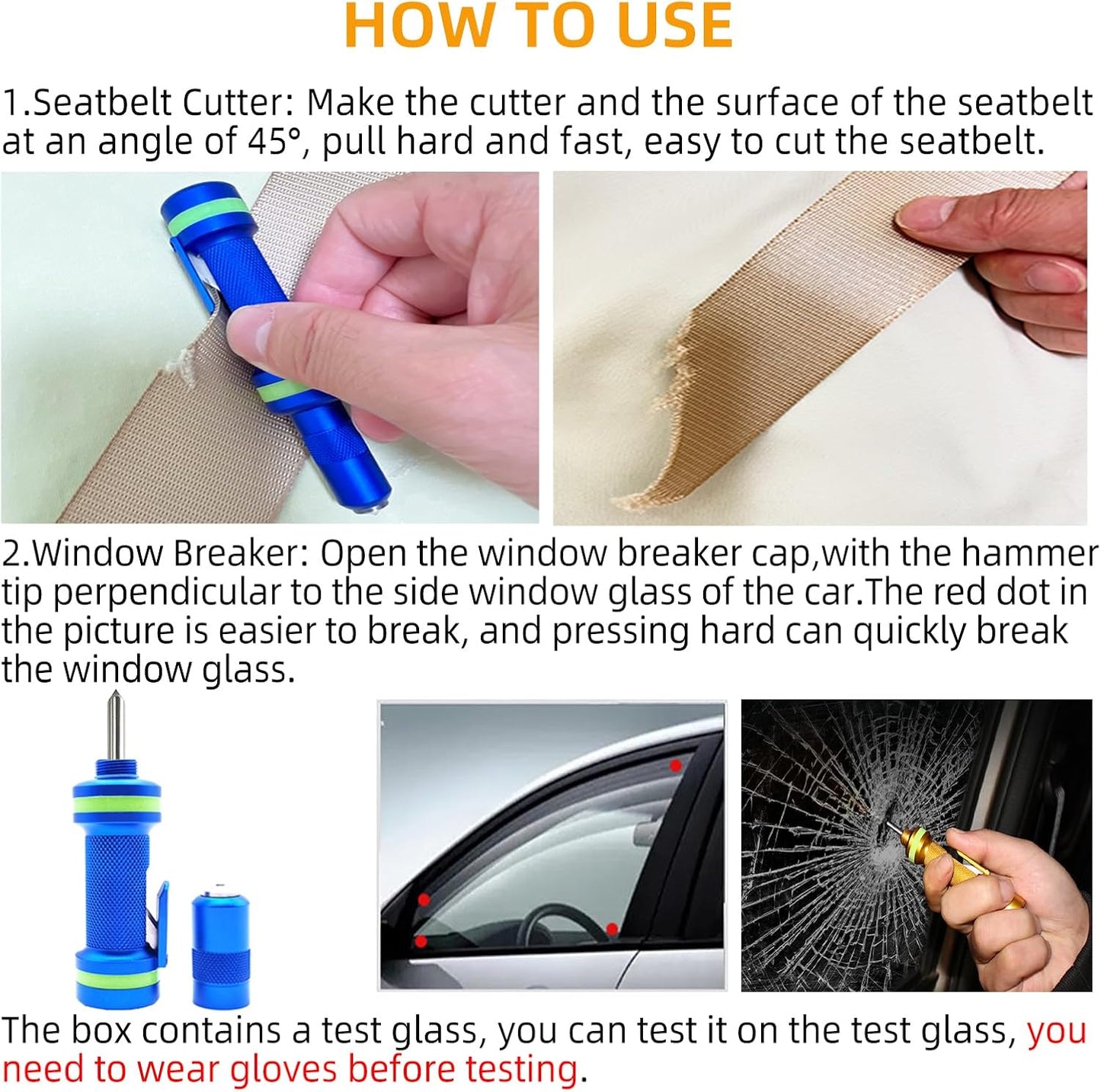 HOW TO USE

1.Seatbelt Cutter: Make the cutter and the surface of the seatbelt at an angle of 45°, pull hard and fast, easy to cut the seatbelt.

2.Window Breaker: Open the window breaker cap,with the hammer tip perpendicular to the side window glass of the car.The red dot in the picture is easier to break, and pressing hard can quickly break the window glass.

The box contains a test glass, you can test it on the test glass, you need to wear gloves before testing.