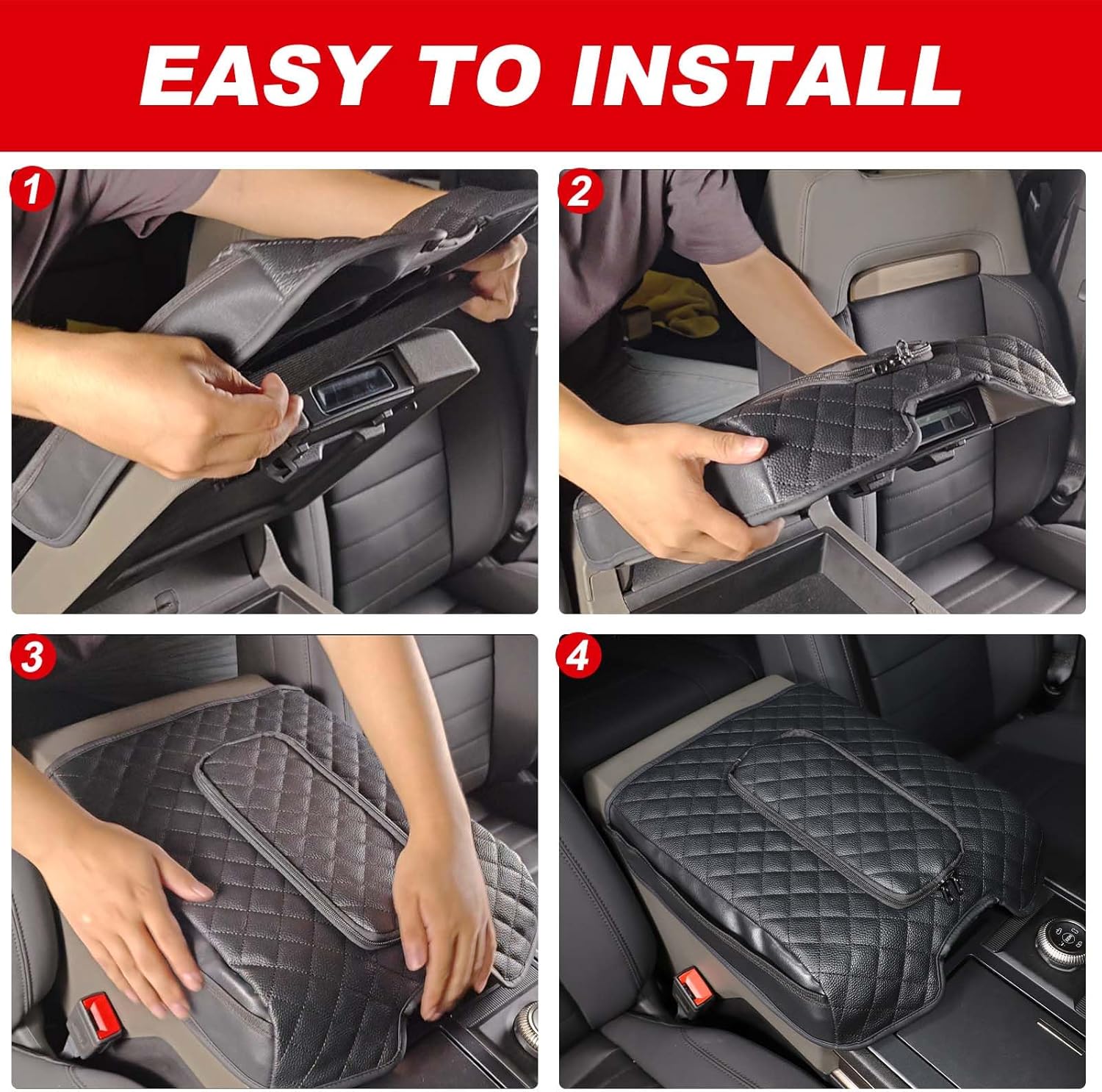 EASY TO INSTALL

1

2

3

4