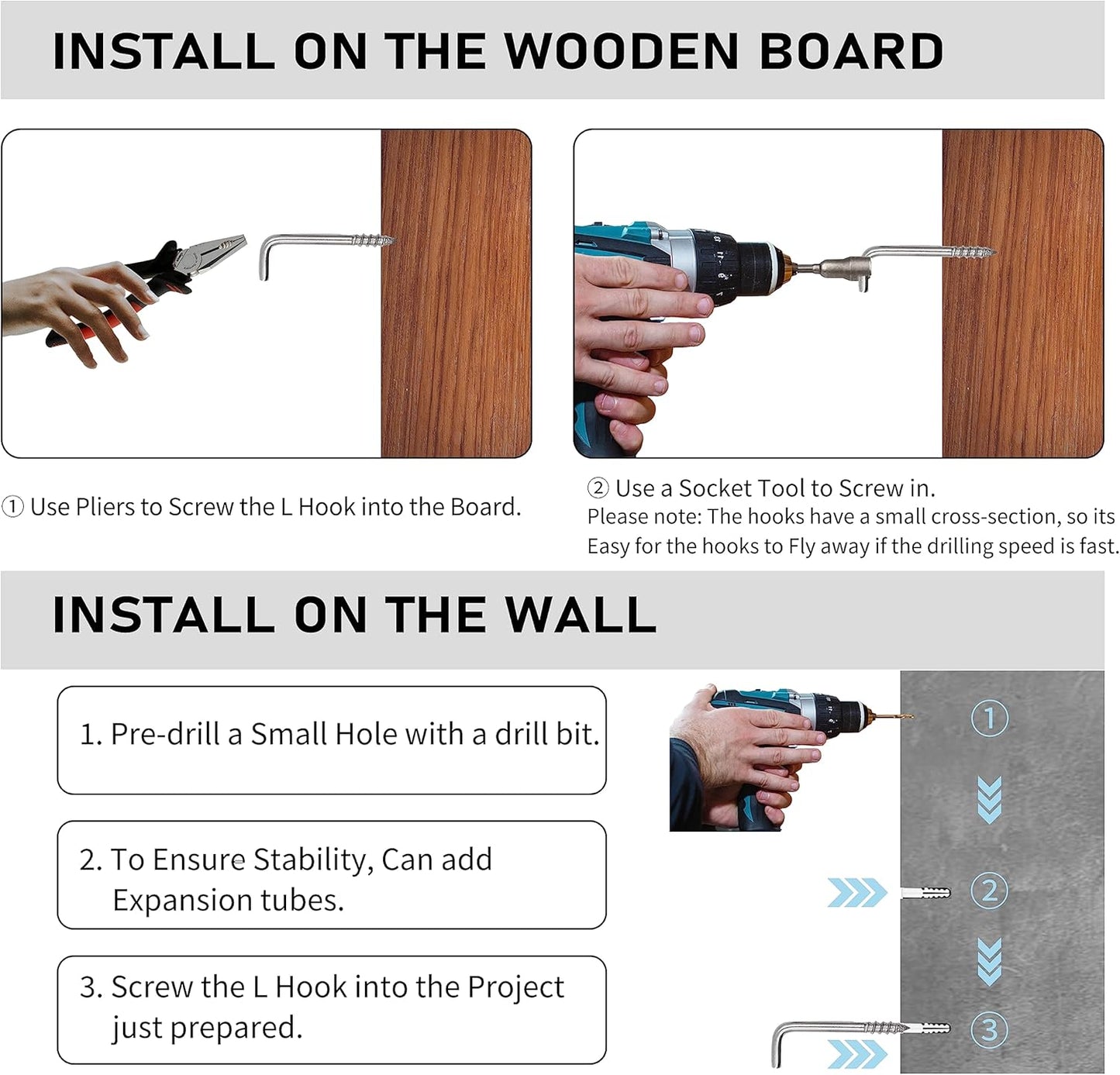 INSTALL ON THE WOODEN BOARD

① Use Pliers to Screw the L Hook into the Board.

② Use a Socket Tool to Screw in.
Please note: The hooks have a small cross-section, so its Easy for the hooks to Fly away if the drilling speed is fast.

INSTALL ON THE WALL

1. Pre-drill a Small Hole with a drill bit.

2. To Ensure Stability, Can add Expansion tubes.

3. Screw the L Hook into the Project just prepared.

①

②

③