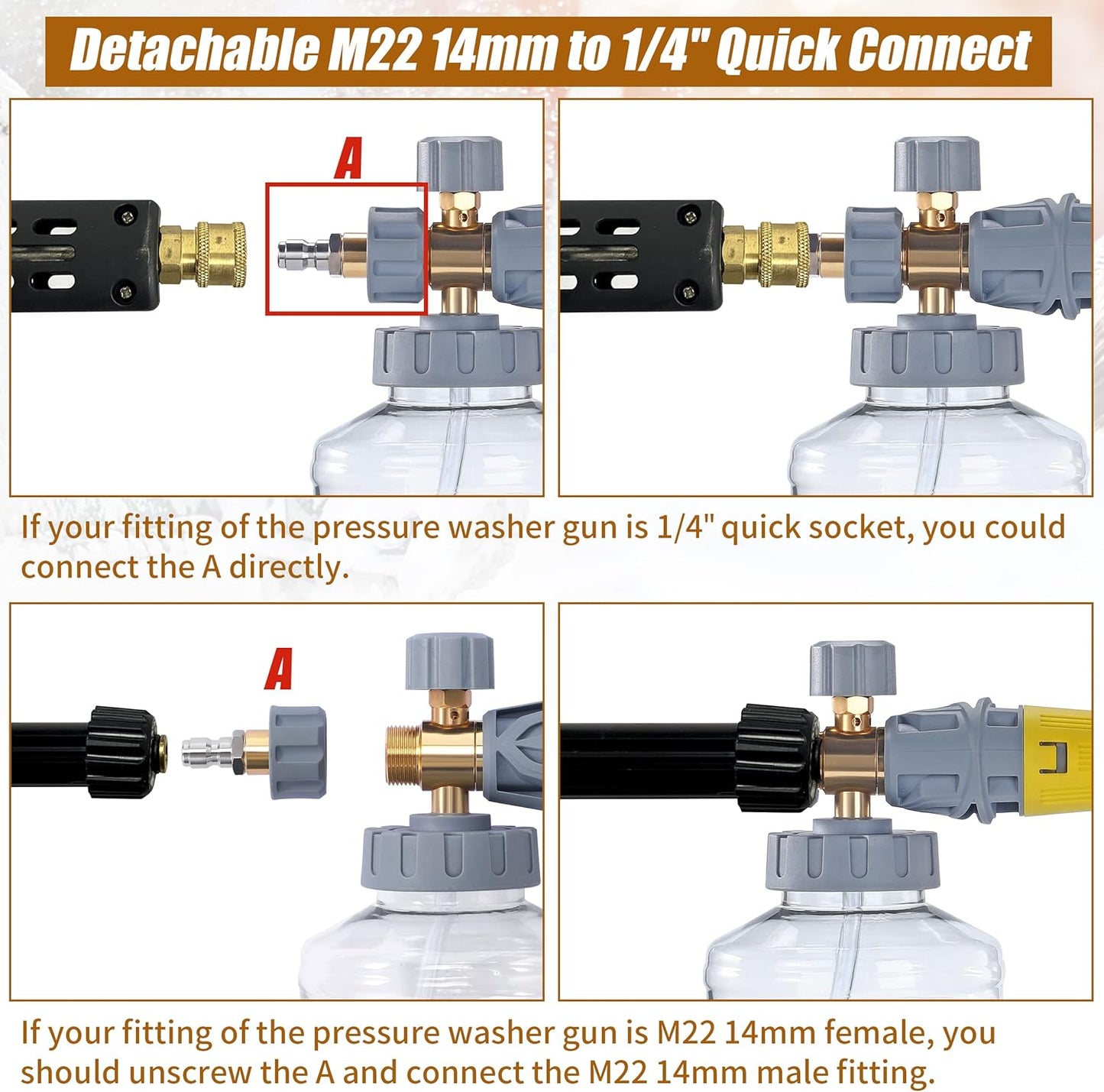 Detachable M22 14mm to 1/4" Quick Connect

A

If your fitting of the pressure washer gun is 1/4" quick socket, you could connect the A directly.

A

If your fitting of the pressure washer gun is M22 14mm female, you should unscrew the A and connect the M22 14mm male fitting.