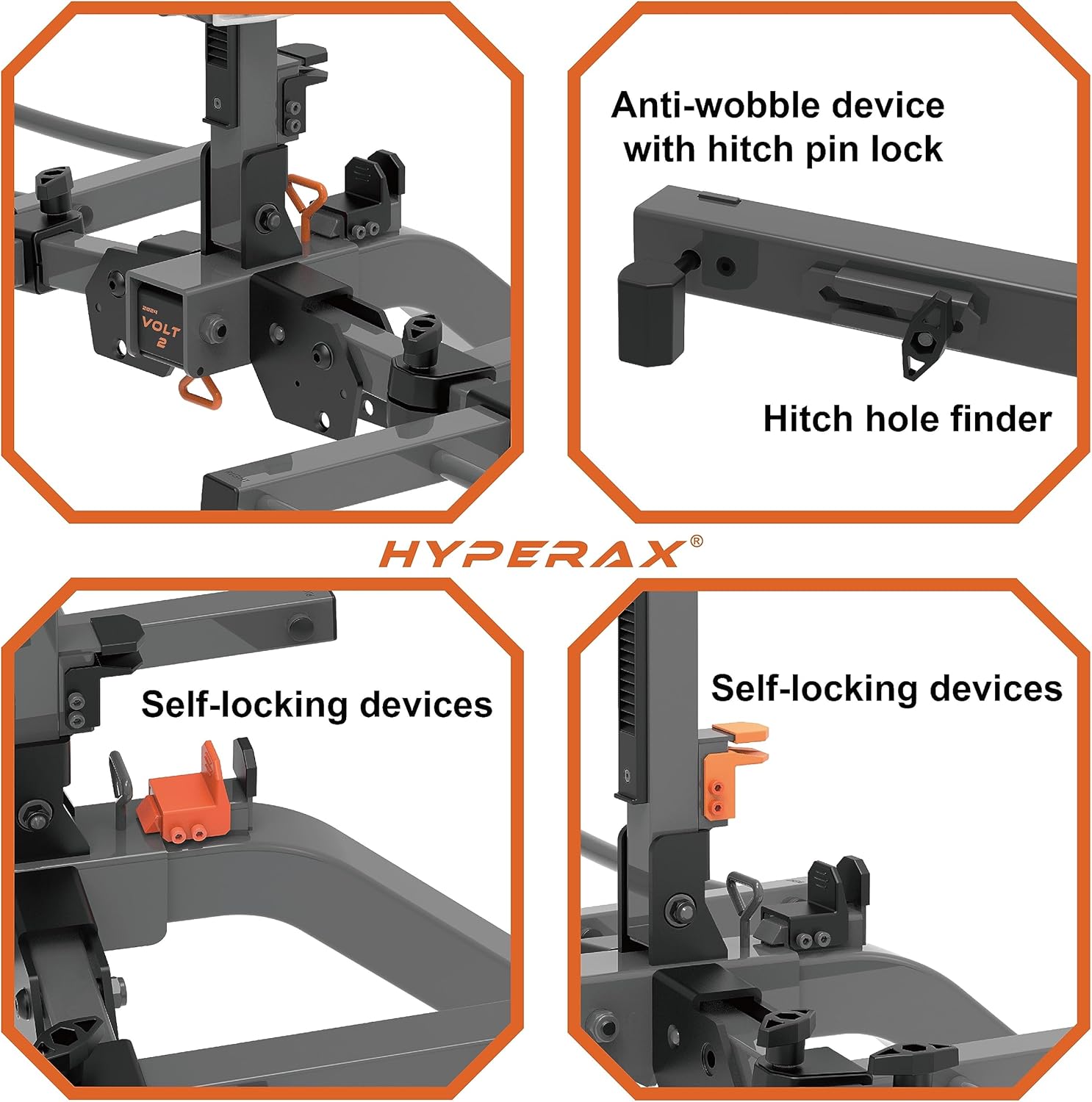 2024
VOLT
2

Anti-wobble device with hitch pin lock

Hitch hole finder

HYPERAX®

Self-locking devices

Self-locking devices