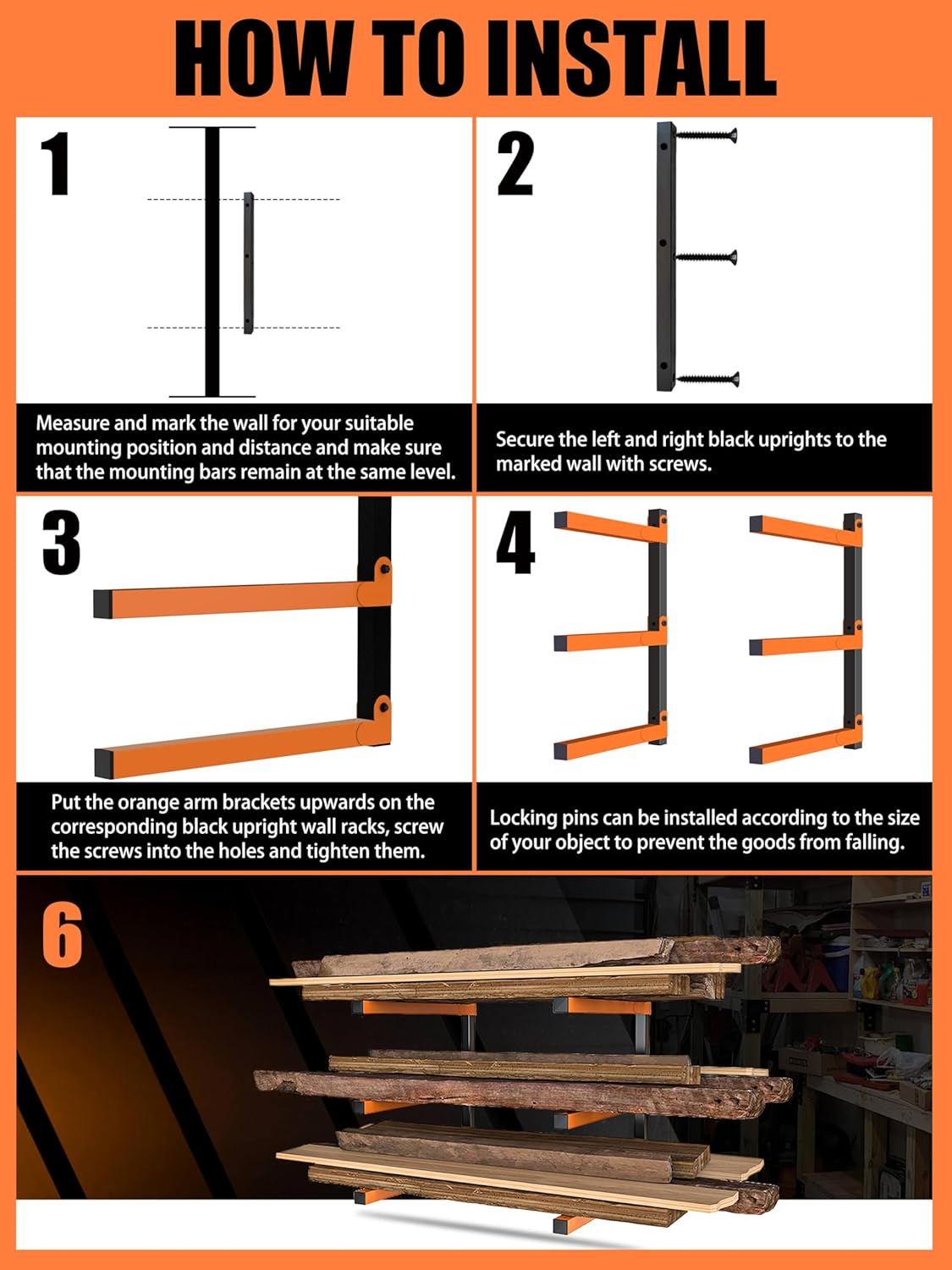 HOW TO INSTALL

1

Measure and mark the wall for your suitable mounting position and distance and make sure that the mounting bars remain at the same level.

2

Secure the left and right black uprights to the marked wall with screws.

3

Put the orange arm brackets upwards on the corresponding black upright wall racks, screw the screws into the holes and tighten them.

4

Locking pins can be installed according to the size of your object to prevent the goods from falling.

6