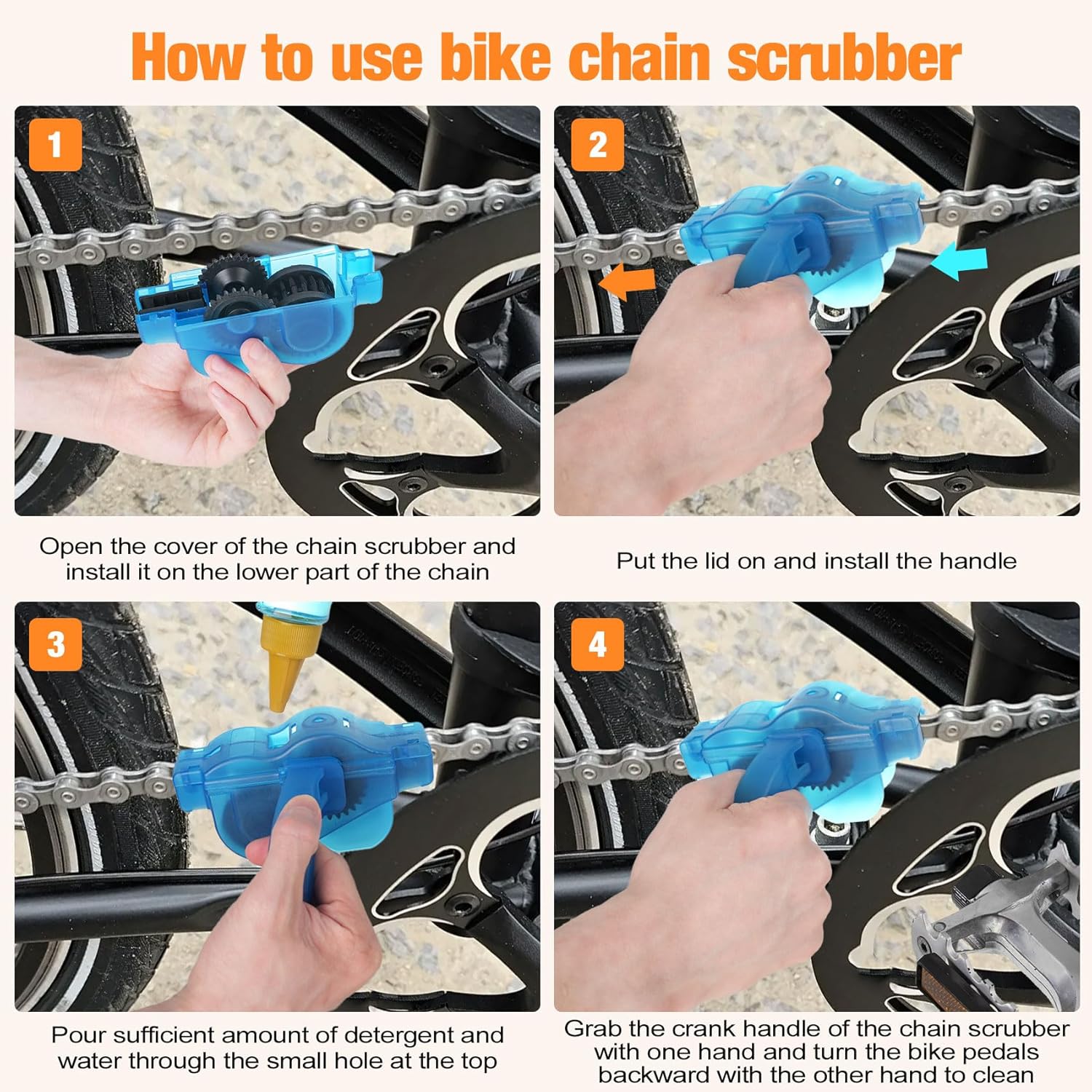 How to use bike chain scrubber

1

Open the cover of the chain scrubber and install it on the lower part of the chain

2

Put the lid on and install the handle

3

Pour sufficient amount of detergent and water through the small hole at the top

4

Grab the crank handle of the chain scrubber with one hand and turn the bike pedals backward with the other hand to clean