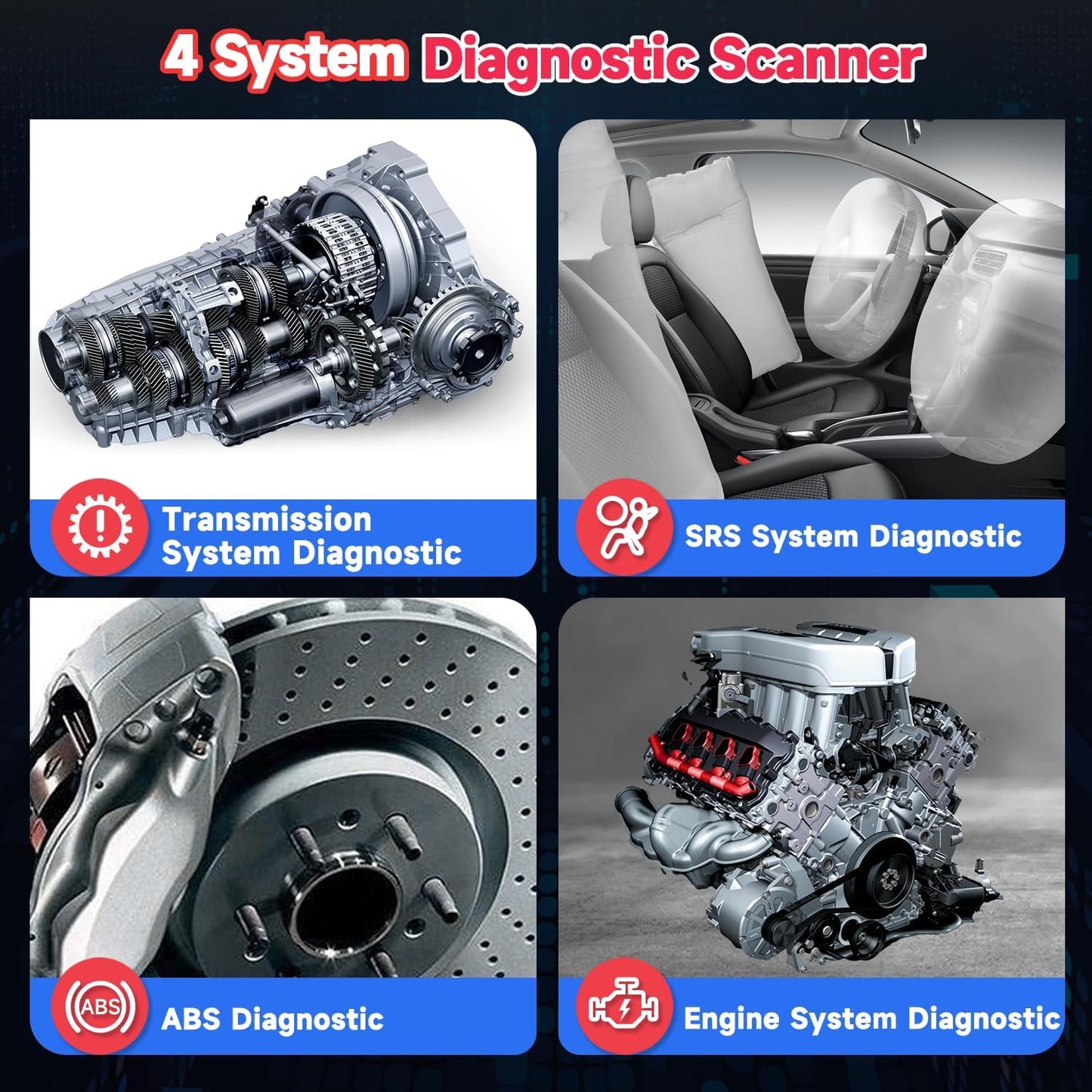 4 System Diagnostic Scanner

Transmission System Diagnostic

SRS System Diagnostic

ABS

ABS Diagnostic

Engine System Diagnostic