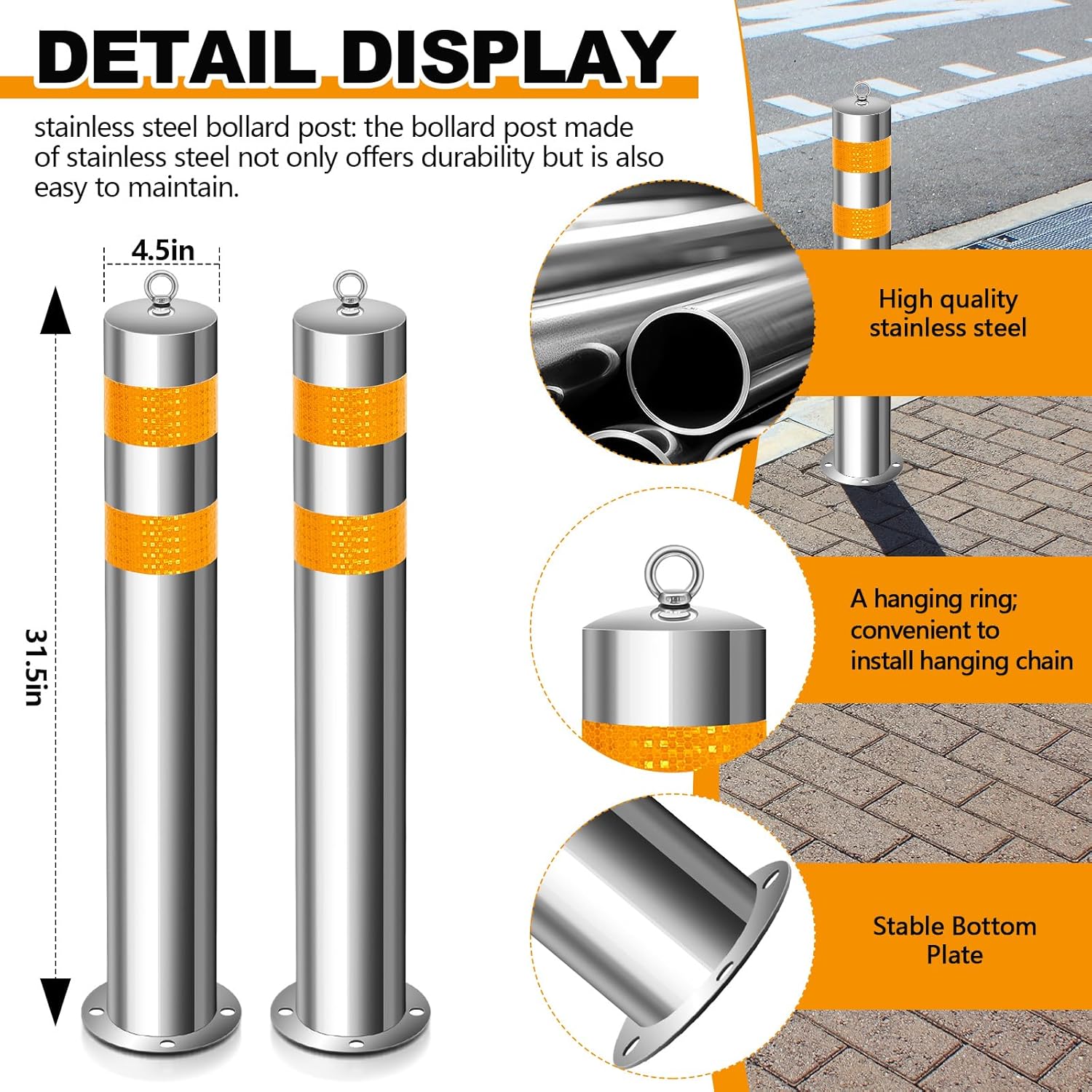 DETAIL DISPLAY

stainless steel bollard post: the bollard post made of stainless steel not only offers durability but is also easy to maintain.

4.5in

31.5in

High quality stainless steel

A hanging ring; convenient to install hanging chain

Stable Bottom Plate