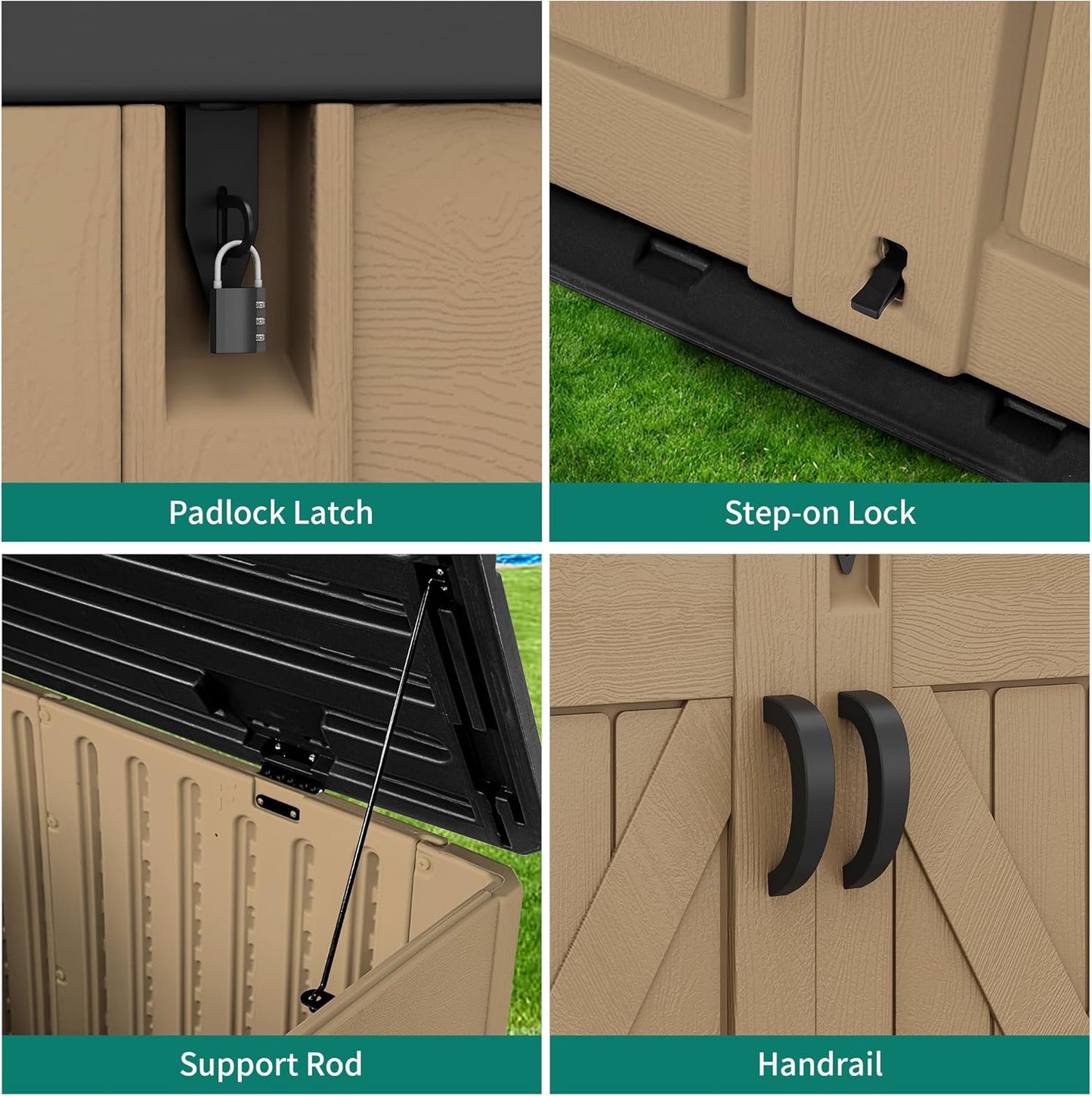 Padlock Latch

Step-on Lock

Support Rod

Handrail