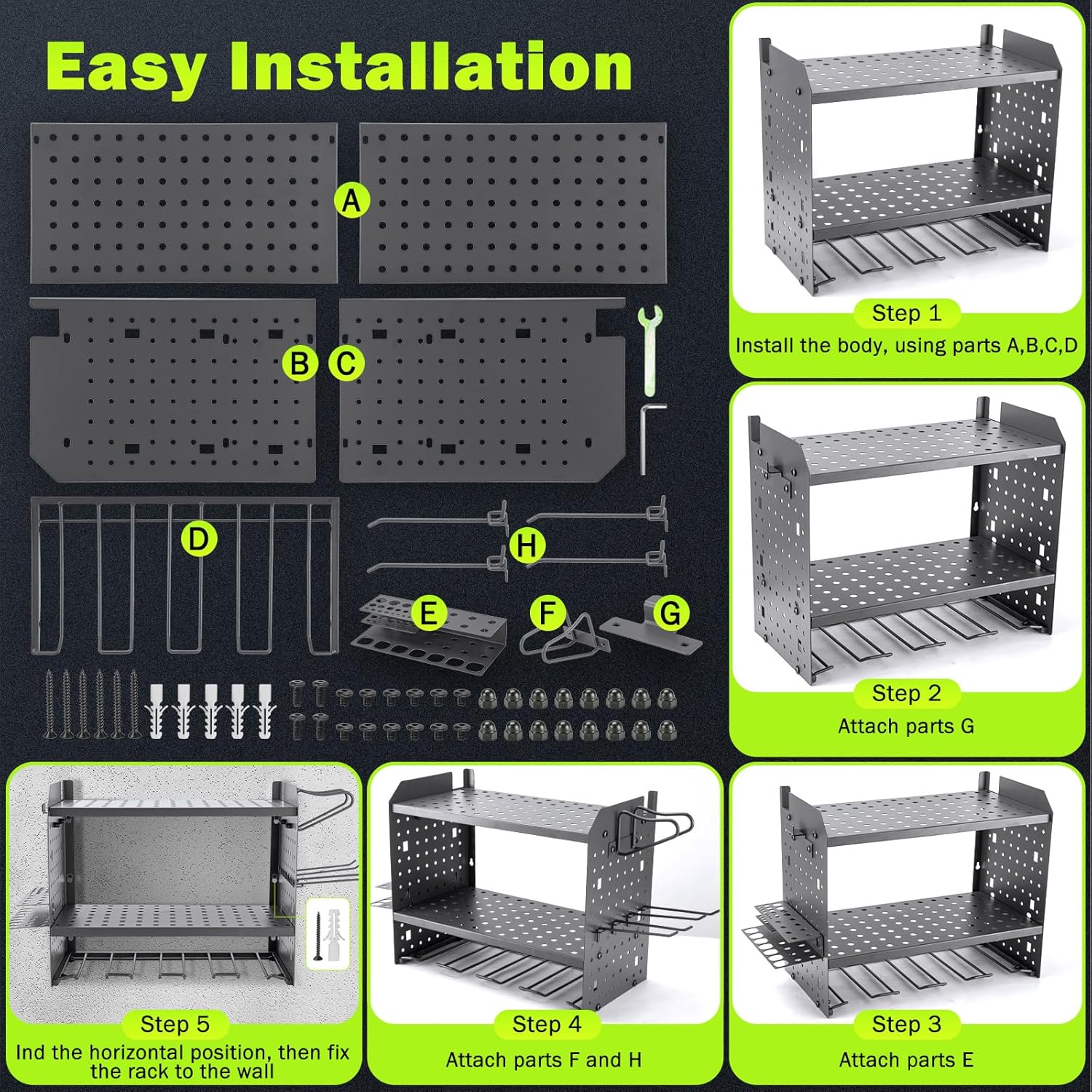 Easy Installation

A

B C

D

H

E F G

Step 1
Install the body, using parts A,B,C,D

Step 2
Attach parts G

Step 5
Ind the horizontal position, then fix the rack to the wall

Step 4
Attach parts F and H

Step 3
Attach parts E