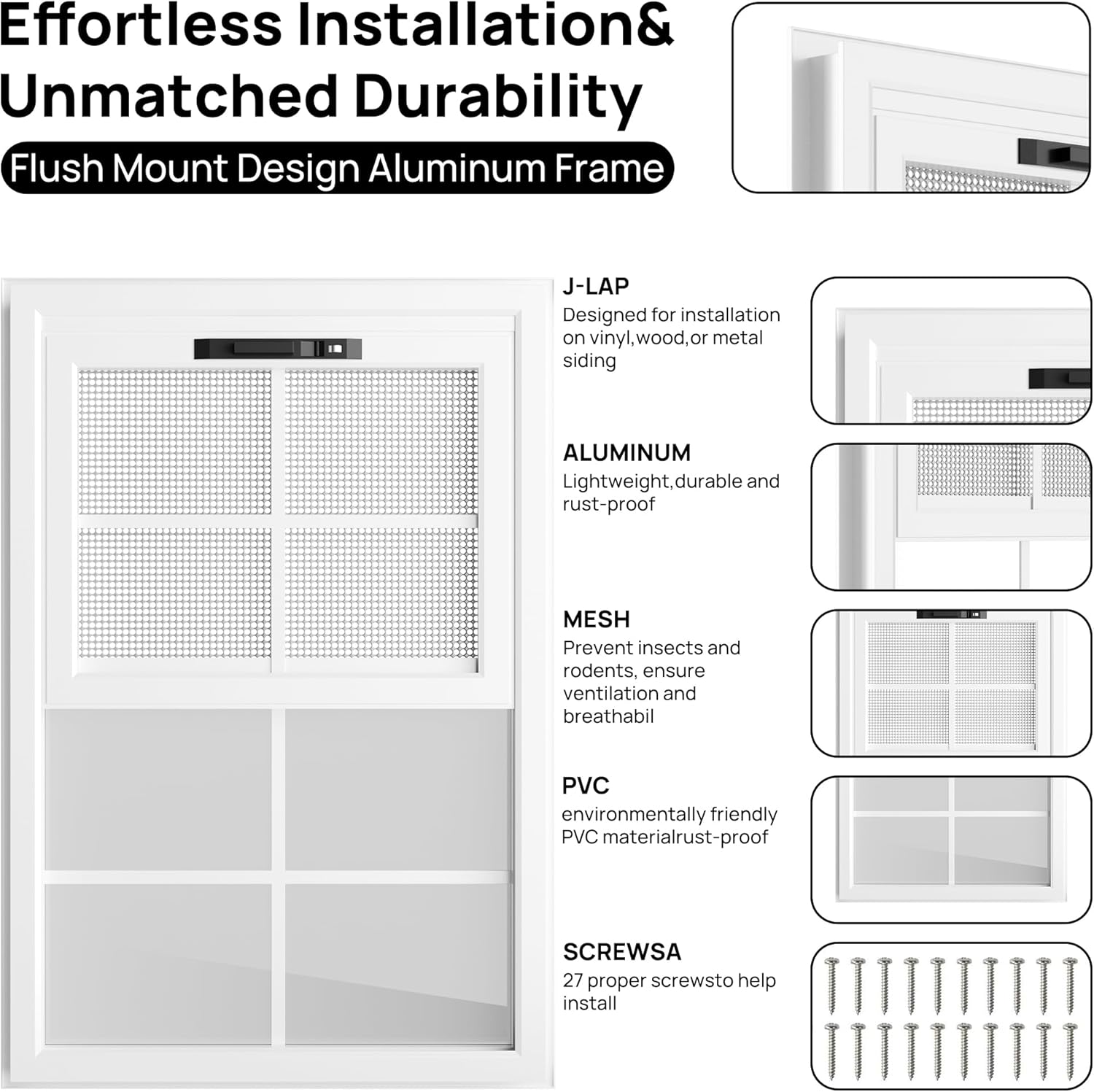 Effortless Installation& Unmatched Durability

Flush Mount Design Aluminum Frame

J-LAP
Designed for installation on vinyl,wood,or metal siding

ALUMINUM
Lightweight,durable and rust-proof

MESH
Prevent insects and rodents, ensure ventilation and breathabil

PVC
environmentally friendly PVC materialrust-proof

SCREWSA
27 proper screwsto help install