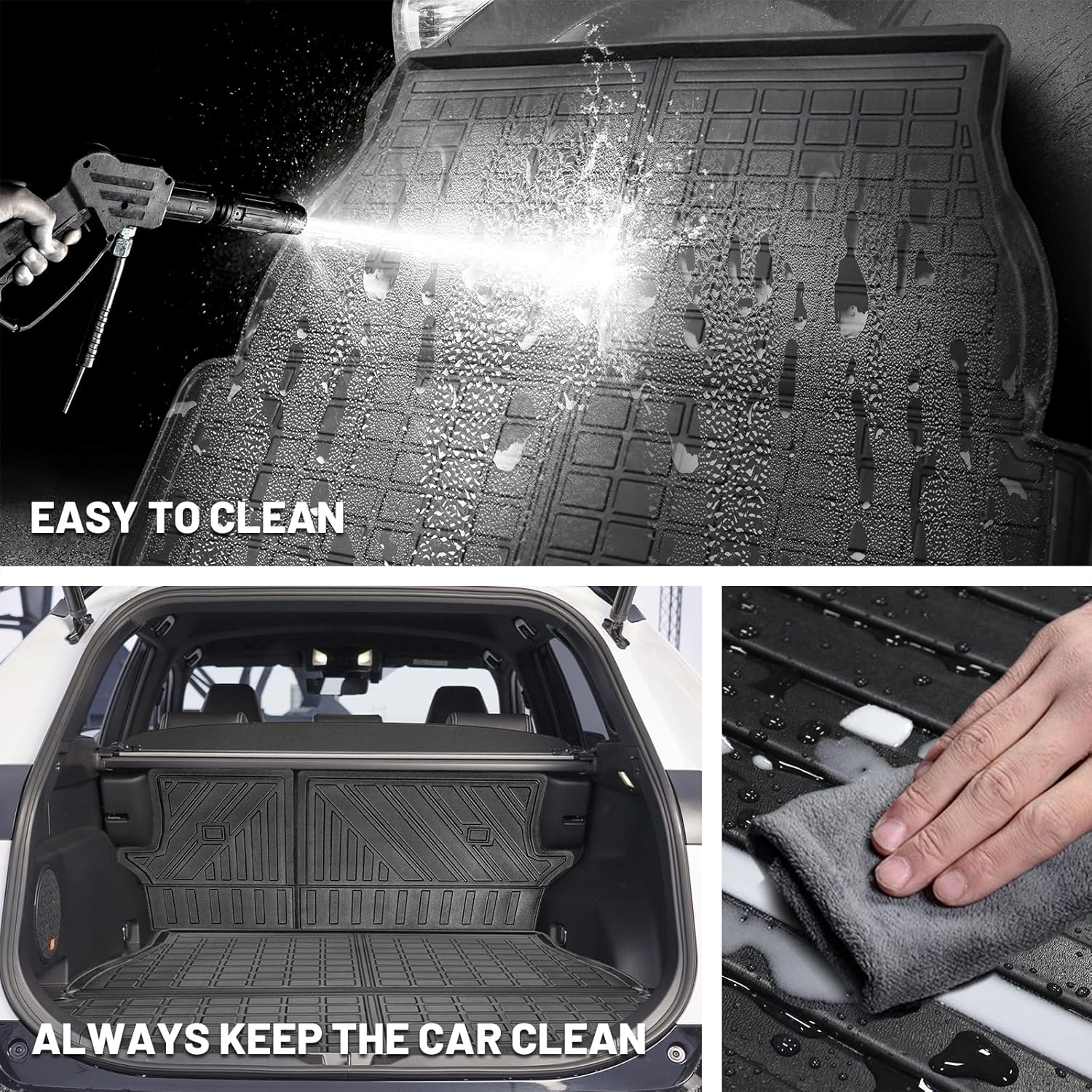 EASY TO CLEAN

ALWAYS KEEP THE CAR CLEAN