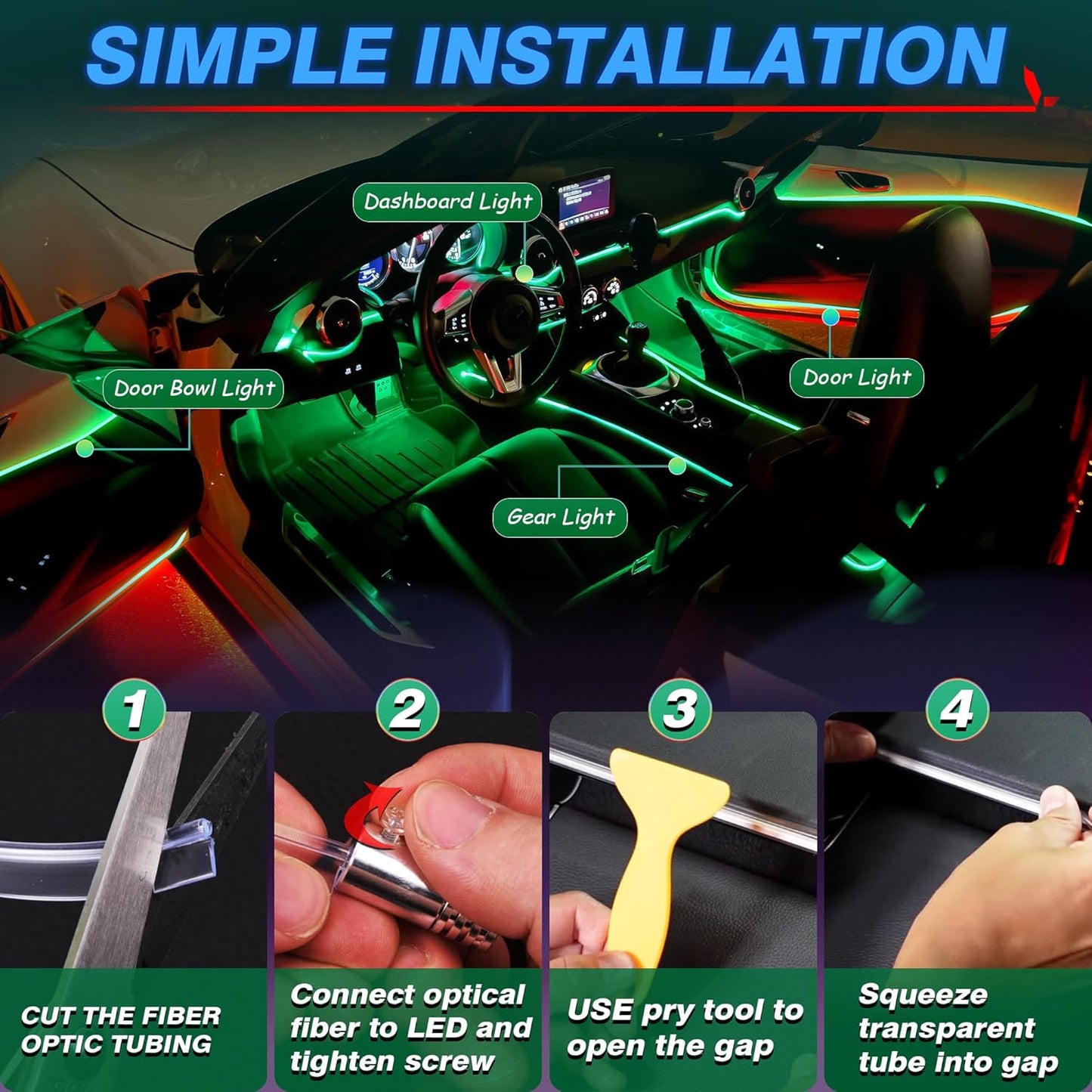 SIMPLE INSTALLATION

Dashboard Light

Door Bowl Light

Door Light

Gear Light

1

CUT THE FIBER OPTIC TUBING

2

Connect optical fiber to LED and tighten screw

3

USE pry tool to open the gap

4

Squeeze transparent tube into gap