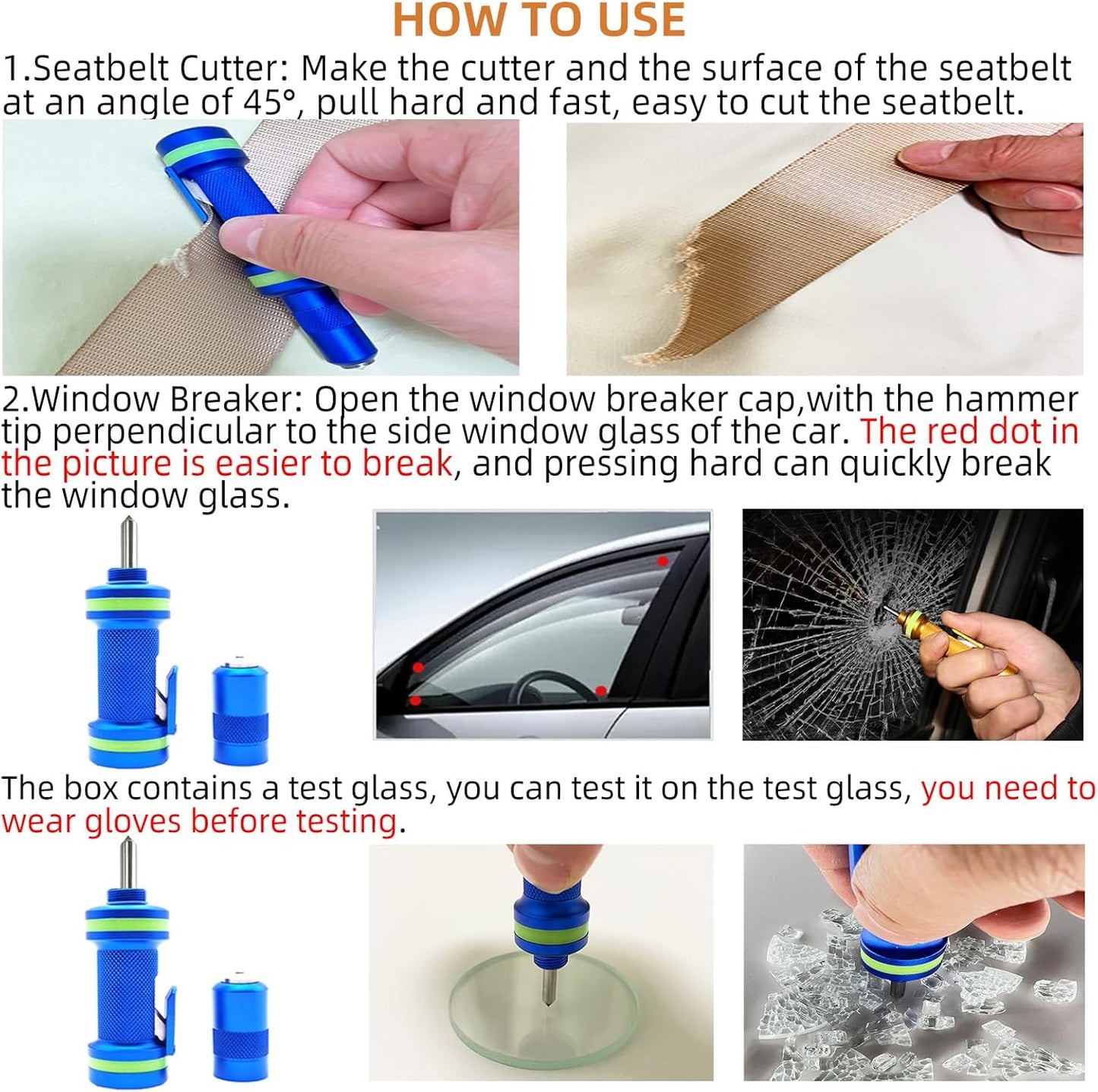 HOW TO USE

1.Seatbelt Cutter: Make the cutter and the surface of the seatbelt at an angle of 45°, pull hard and fast, easy to cut the seatbelt.

2.Window Breaker: Open the window breaker cap,with the hammer tip perpendicular to the side window glass of the car. The red dot in the picture is easier to break, and pressing hard can quickly break the window glass.

The box contains a test glass, you can test it on the test glass, you need to wear gloves before testing.