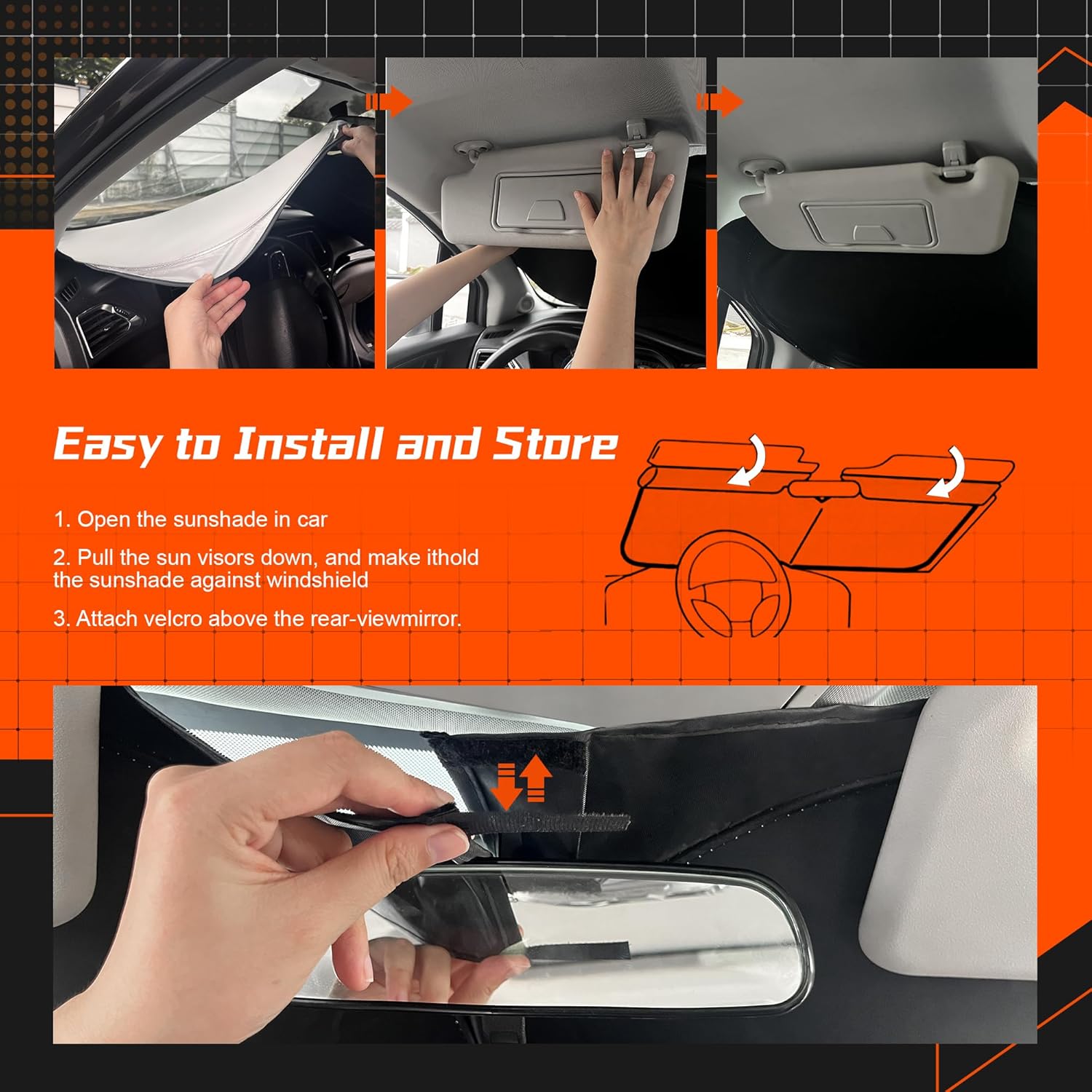 Easy to Install and Store

1. Open the sunshade in car

2. Pull the sun visors down, and make ithold the sunshade against windshield

3. Attach velcro above the rear-viewmirror.