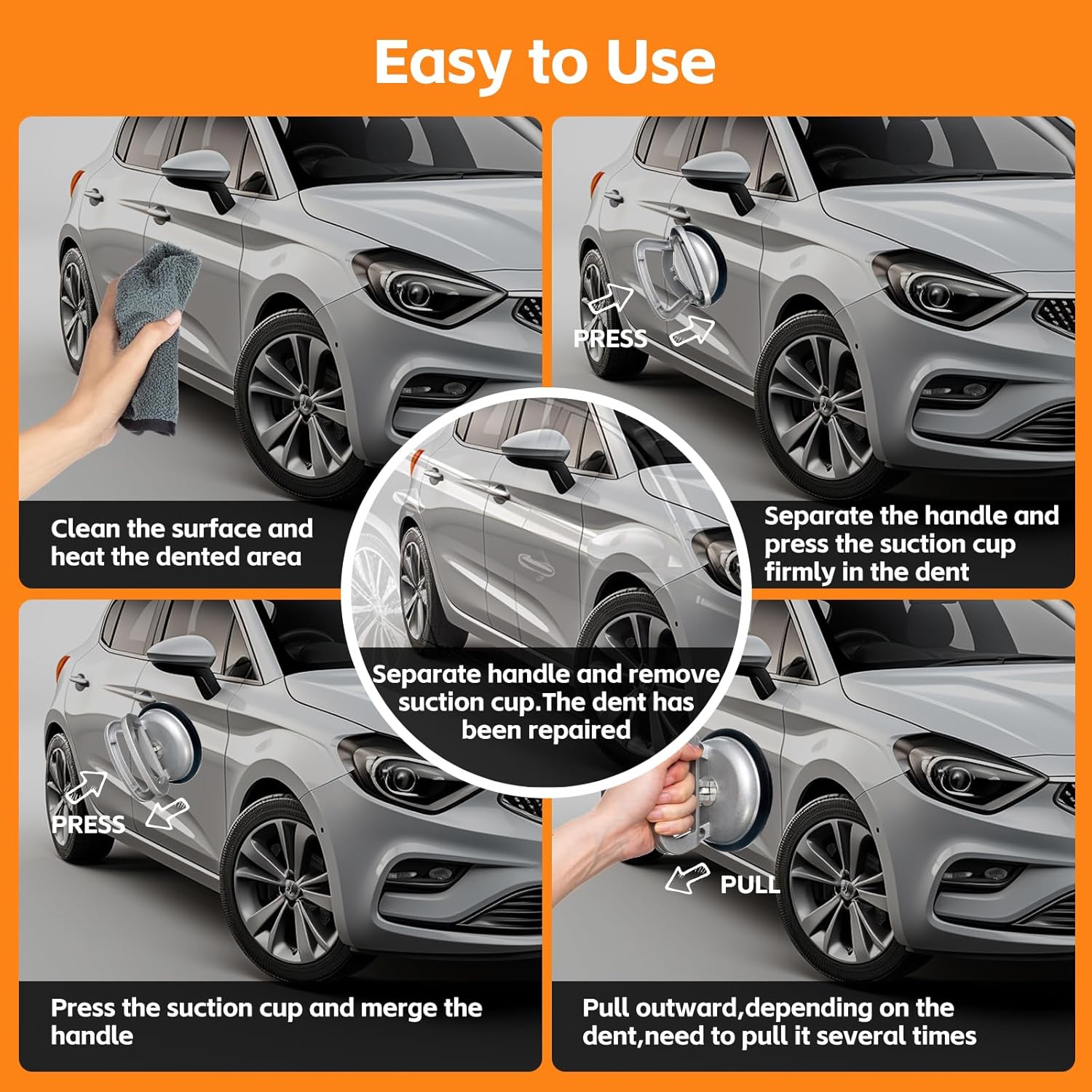 Easy to Use

Clean the surface and heat the dented area

PRESS

Separate the handle and press the suction cup firmly in the dent

Separate handle and remove suction cup.The dent has been repaired

PRESS

Press the suction cup and merge the handle

PULL

Pull outward,depending on the dent,need to pull it several times