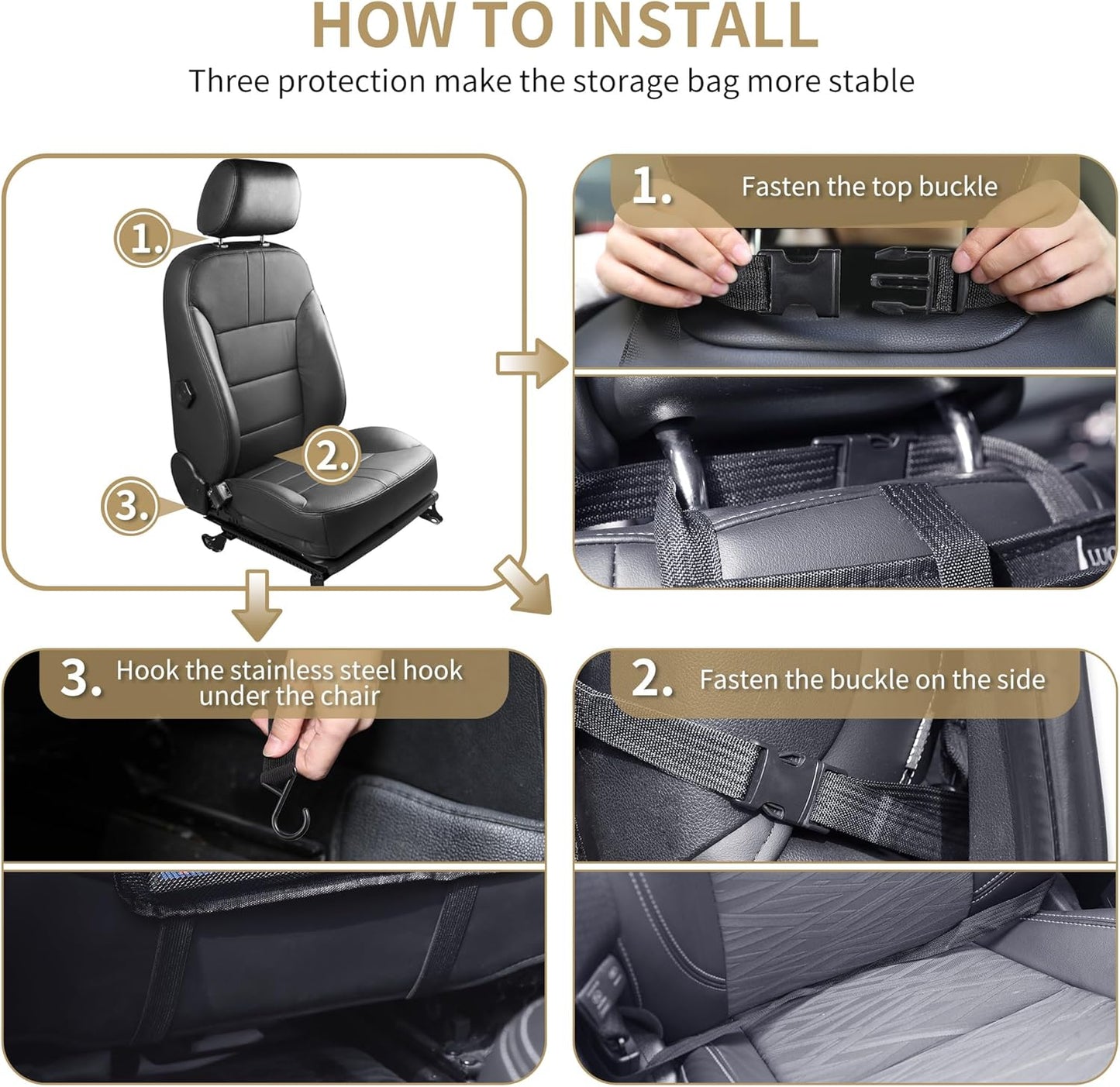 HOW TO INSTALL

Three protection make the storage bag more stable

1.

2.

3.

1. Fasten the top buckle

3. Hook the stainless steel hook under the chair

2. Fasten the buckle on the side