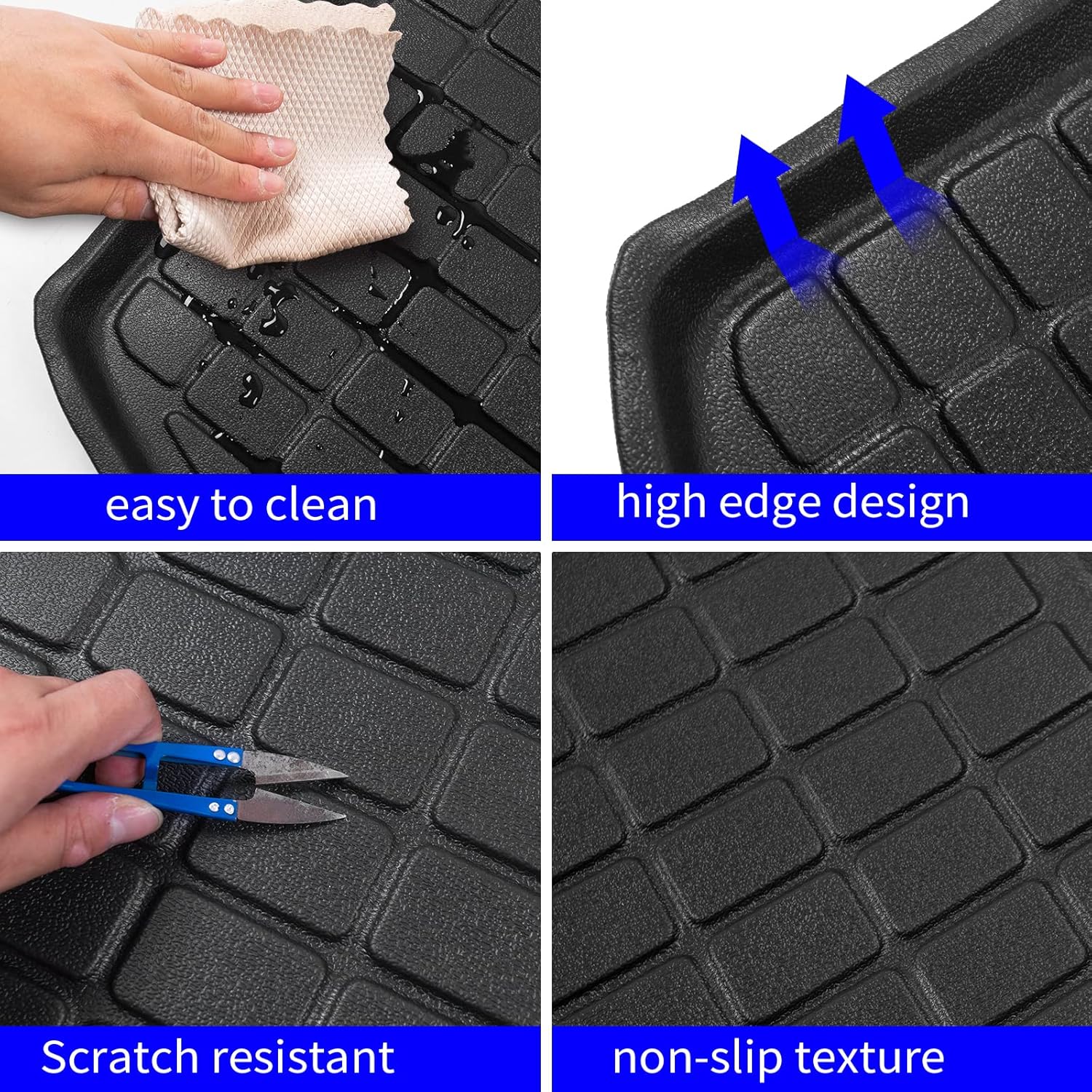 easy to clean

high edge design

Scratch resistant

non-slip texture