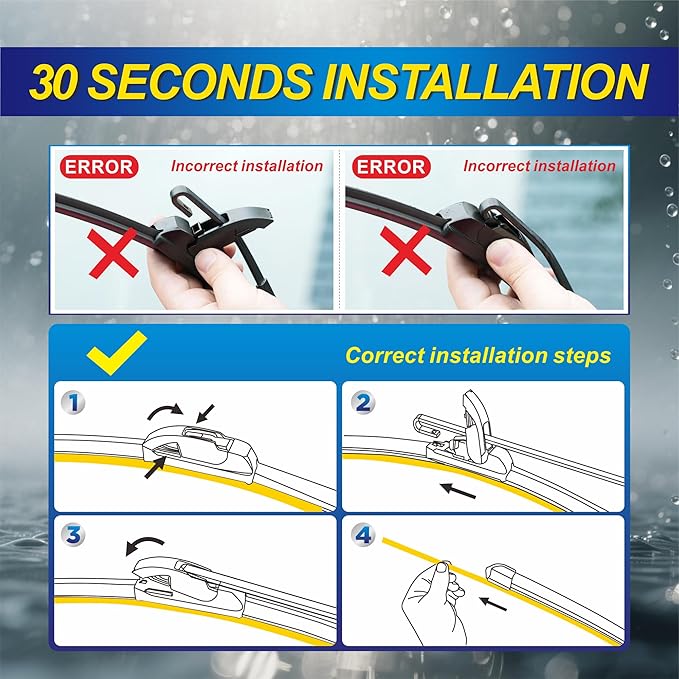 30 SECONDS INSTALLATION

ERROR Incorrect installation

ERROR Incorrect installation

Correct installation steps

1

2

3

4