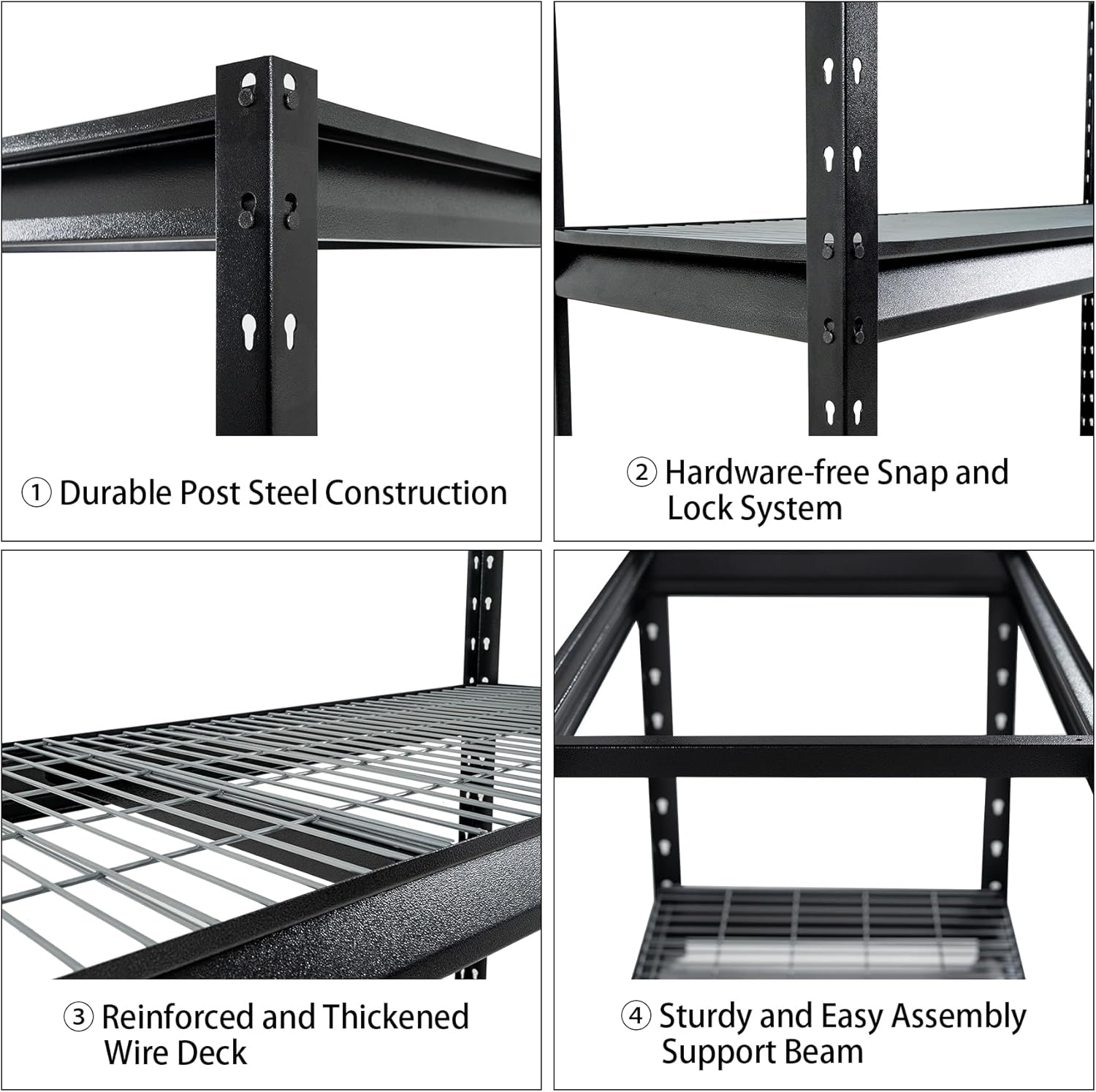 ① Durable Post Steel Construction

② Hardware-free Snap and Lock System

③ Reinforced and Thickened Wire Deck

④ Sturdy and Easy Assembly Support Beam