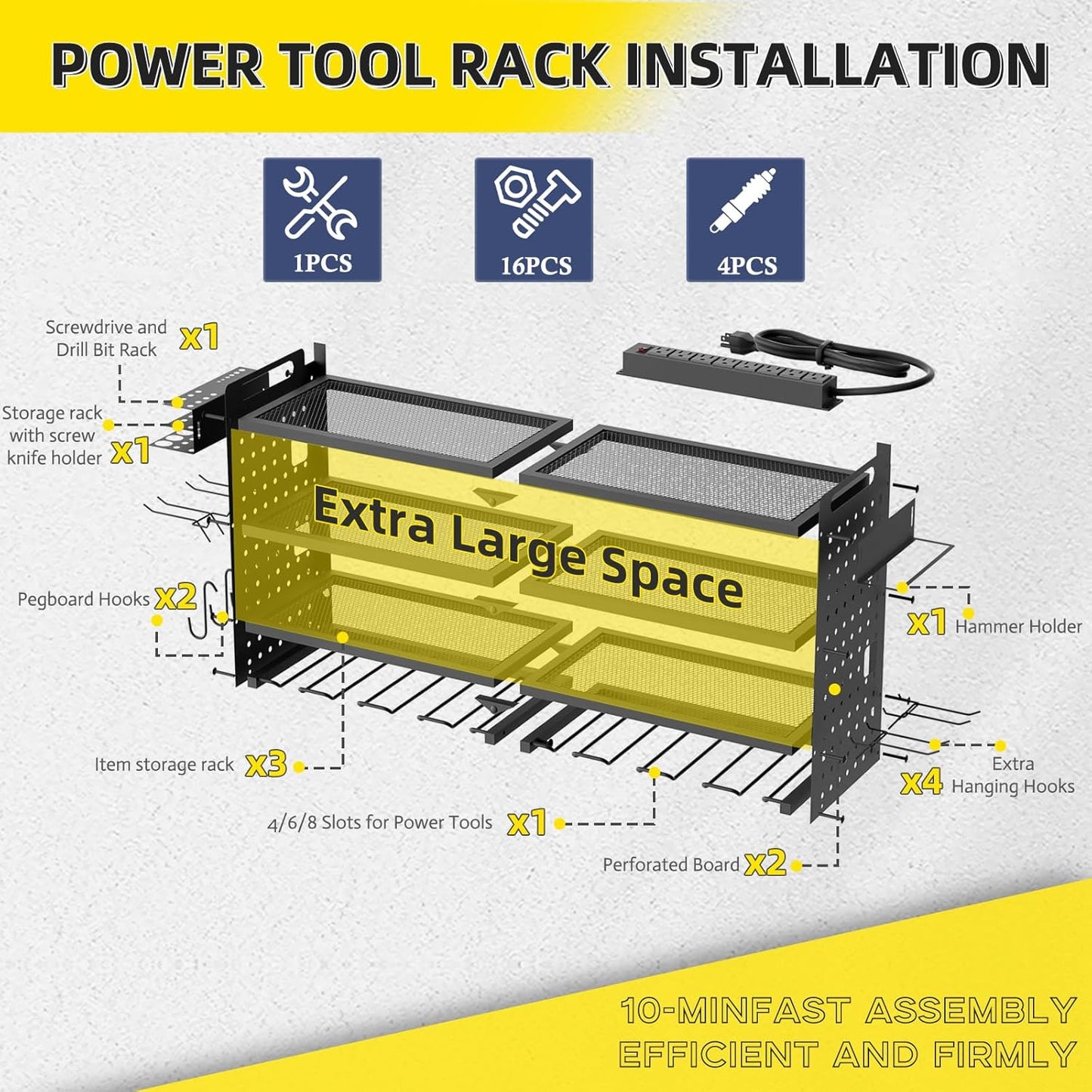 POWER TOOL RACK INSTALLATION

1PCS

16PCS

4PCS

Screwdrive and Drill Bit Rack x1

Storage rack with screw knife holder x1

Extra Large Space

Pegboard Hooks x2

x1 Hammer Holder

Item storage rack x3

x4 Extra Hanging Hooks

4/6/8 Slots for Power Tools x1

Perforated Board x2

10-MINFAST ASSEMBLY
EFFICIENT AND FIRMLY