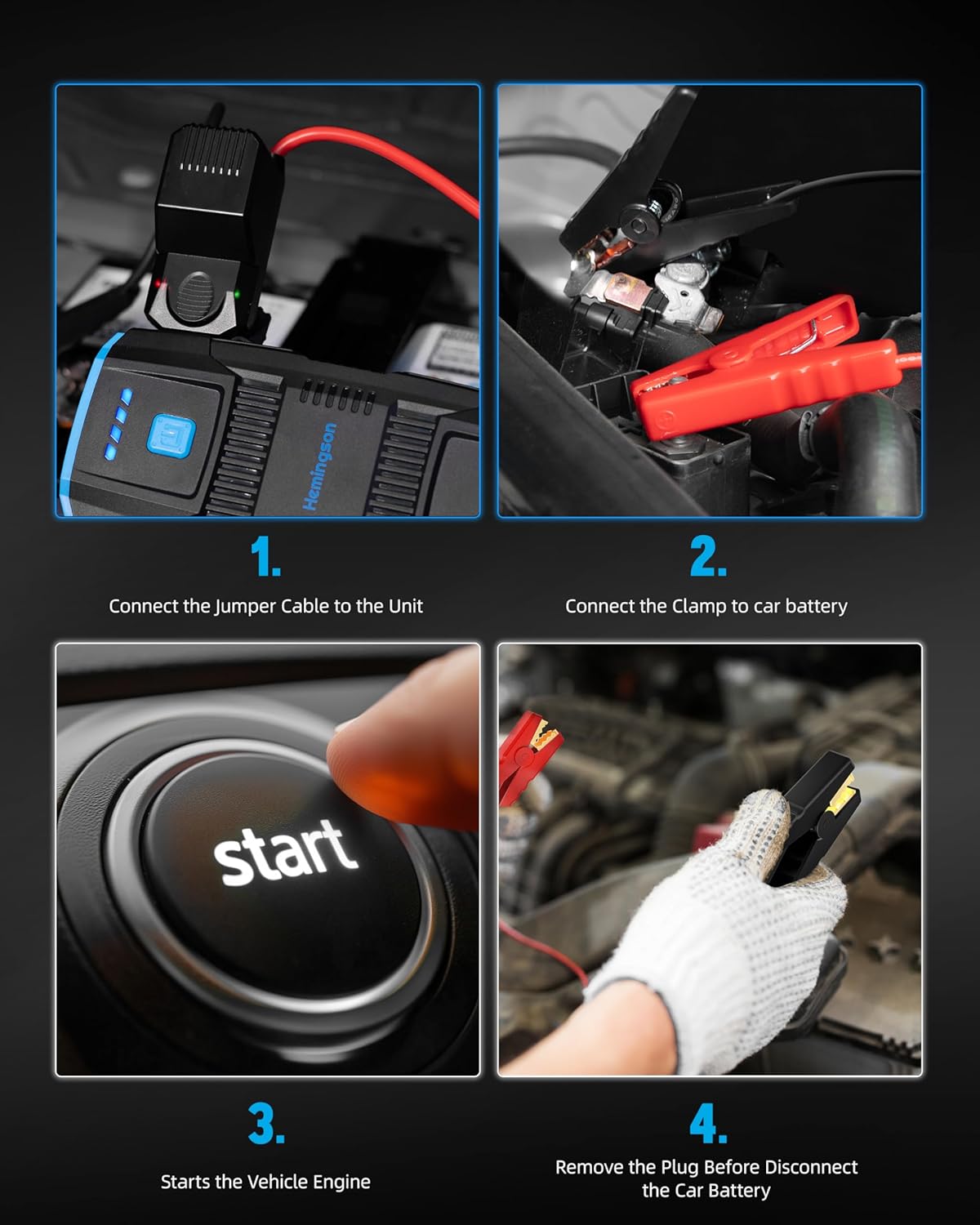 Hemingson

1.

Connect the Jumper Cable to the Unit

2.

Connect the Clamp to car battery

start

3.

Starts the Vehicle Engine

4.

Remove the Plug Before Disconnect the Car Battery