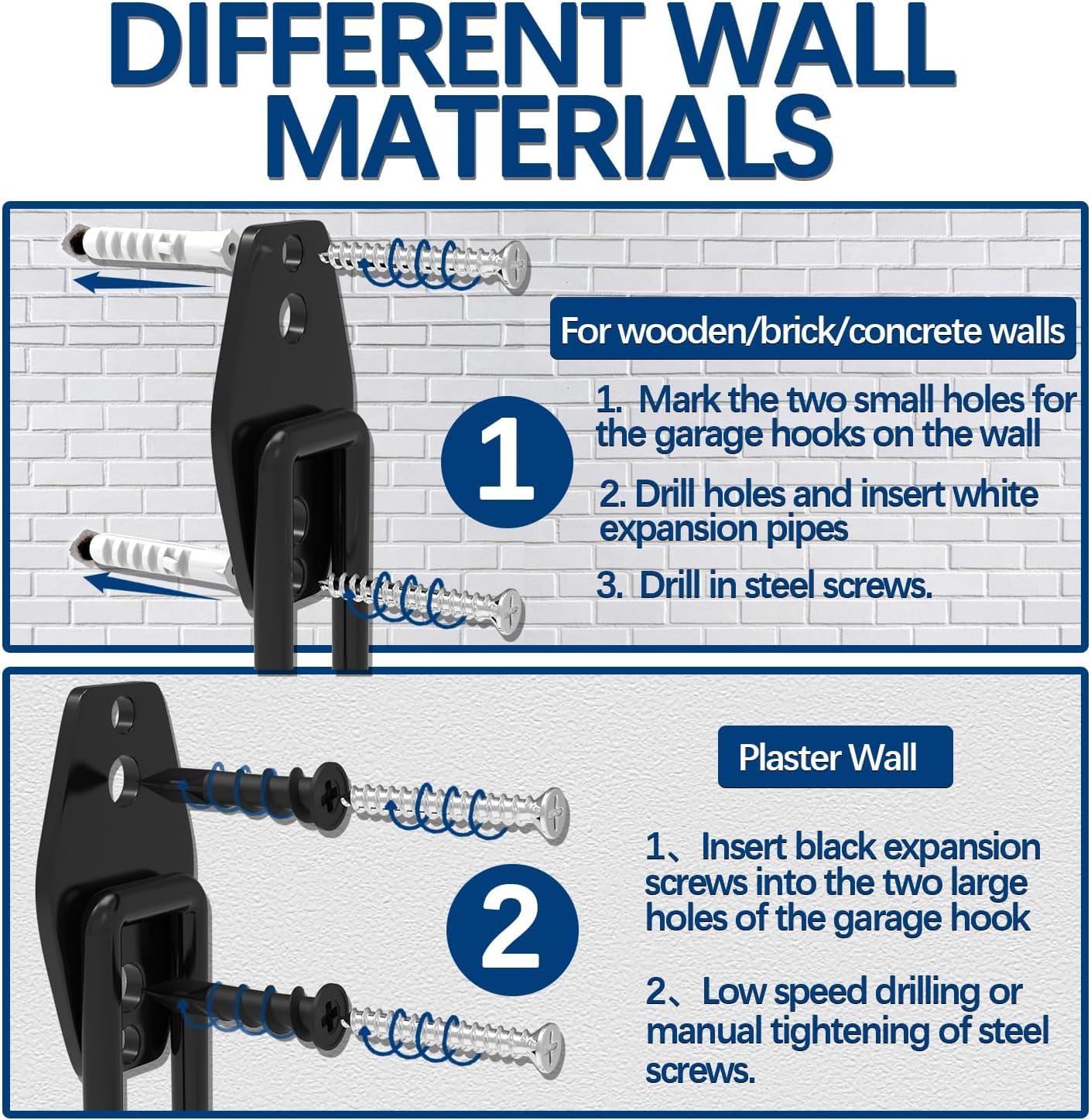 DIFFERENT WALL MATERIALS

For wooden/brick/concrete walls

1

1. Mark the two small holes for the garage hooks on the wall

2. Drill holes and insert white expansion pipes

3. Drill in steel screws.

Plaster Wall

2

1、Insert black expansion screws into the two large holes of the garage hook

2、Low speed drilling or manual tightening of steel screws.