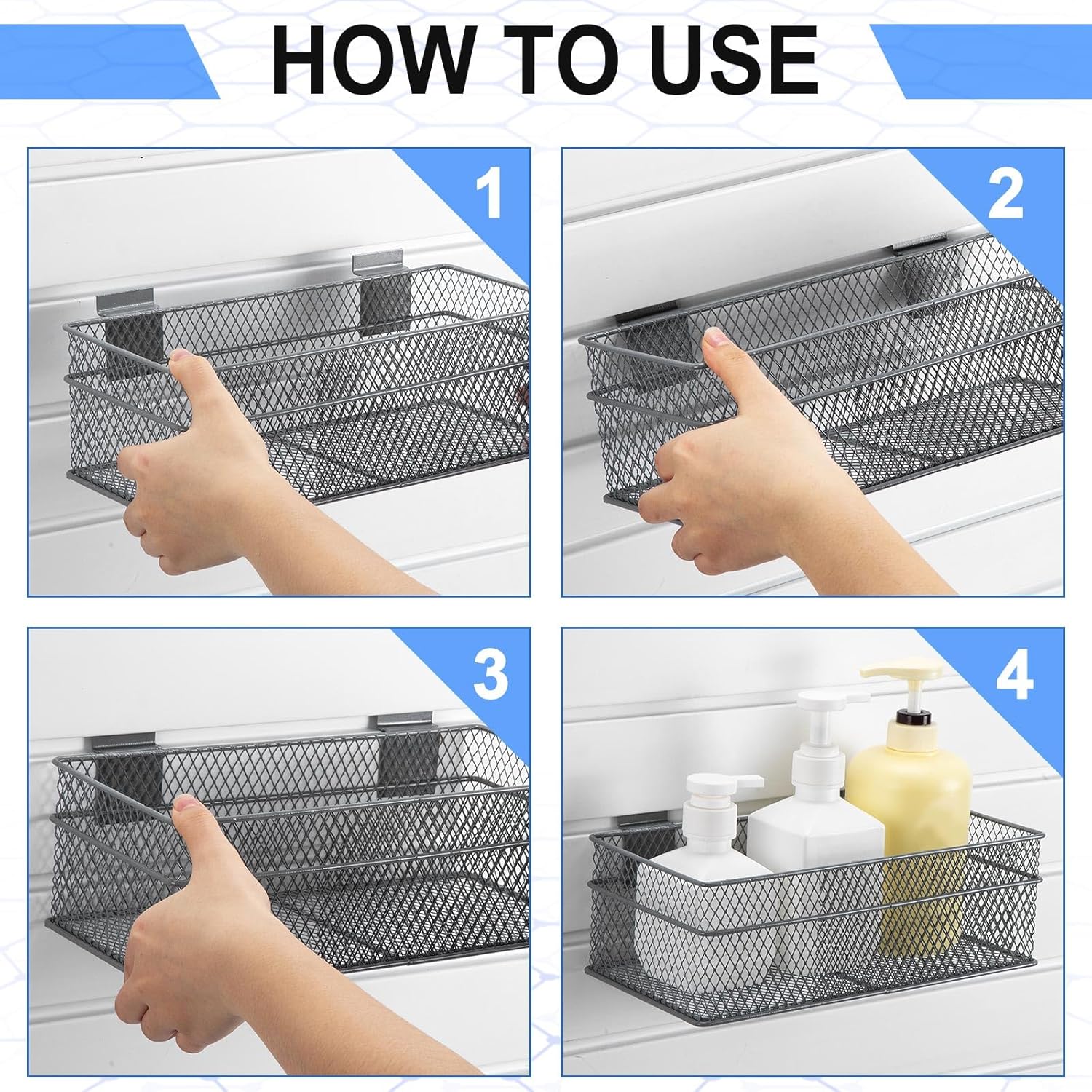 HOW TO USE

1

2

3

4