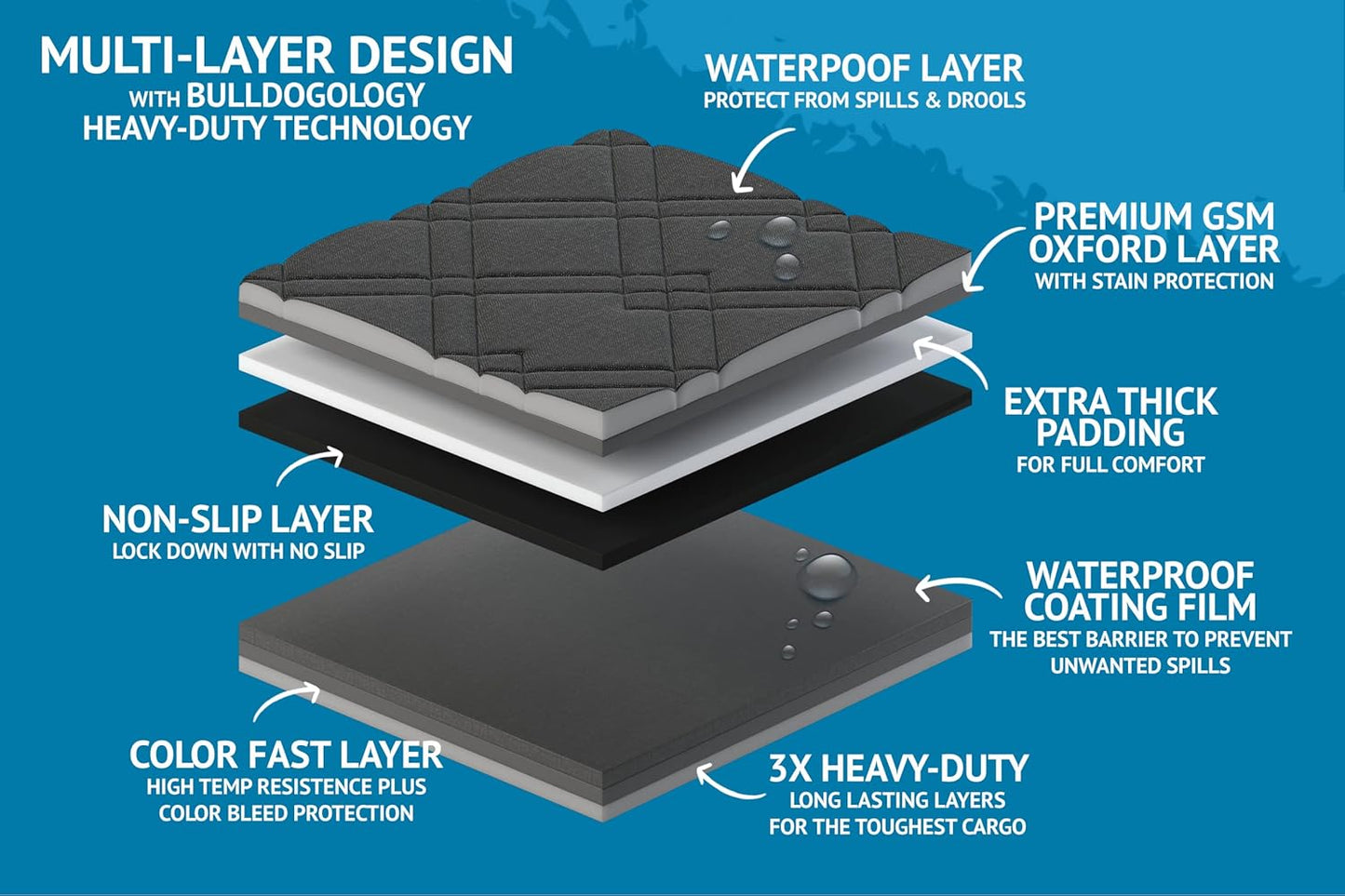 MULTI-LAYER DESIGN
WITH BULLDOGOLOGY
HEAVY-DUTY TECHNOLOGY

WATERPOOF LAYER
PROTECT FROM SPILLS & DROOLS

PREMIUM GSM
OXFORD LAYER
WITH STAIN PROTECTION

EXTRA THICK
PADDING
FOR FULL COMFORT

NON-SLIP LAYER
LOCK DOWN WITH NO SLIP

WATERPROOF
COATING FILM
THE BEST BARRIER TO PREVENT
UNWANTED SPILLS

COLOR FAST LAYER
HIGH TEMP RESISTENCE PLUS
COLOR BLEED PROTECTION

3X HEAVY-DUTY
LONG LASTING LAYERS
FOR THE TOUGHEST CARGO