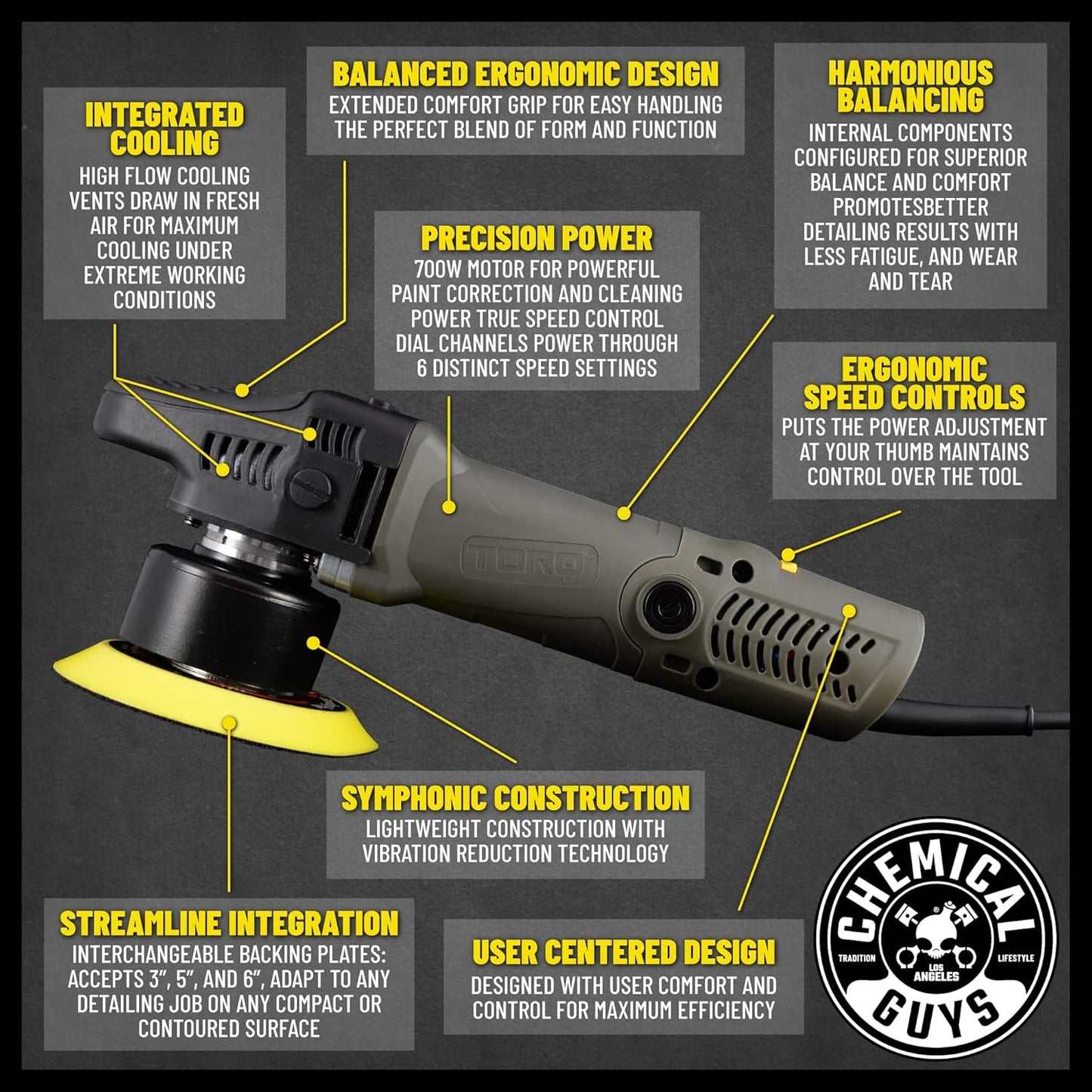 INTEGRATED COOLING
HIGH FLOW COOLING VENTS DRAW IN FRESH AIR FOR MAXIMUM COOLING UNDER EXTREME WORKING CONDITIONS

BALANCED ERGONOMIC DESIGN
EXTENDED COMFORT GRIP FOR EASY HANDLING THE PERFECT BLEND OF FORM AND FUNCTION

HARMONIOUS BALANCING
INTERNAL COMPONENTS CONFIGURED FOR SUPERIOR BALANCE AND COMFORT PROMOTESBETTER DETAILING RESULTS WITH LESS FATIGUE, AND WEAR AND TEAR

PRECISION POWER
700W MOTOR FOR POWERFUL PAINT CORRECTION AND CLEANING POWER TRUE SPEED CONTROL DIAL CHANNELS POWER THROUGH 6 DISTINCT SPEED SETTINGS

ERGONOMIC SPEED CONTROLS
PUTS THE POWER ADJUSTMENT AT YOUR THUMB MAINTAINS CONTROL OVER THE TOOL

TORQ

SYMPHONIC CONSTRUCTION
LIGHTWEIGHT CONSTRUCTION WITH VIBRATION REDUCTION TECHNOLOGY

STREAMLINE INTEGRATION
INTERCHANGEABLE BACKING PLATES: ACCEPTS 3", 5", AND 6", ADAPT TO ANY DETAILING JOB ON ANY COMPACT OR CONTOURED SURFACE

USER CENTERED DESIGN
DESIGNED WITH USER COMFORT AND CONTROL FOR MAXIMUM EFFICIENCY

CHEMICAL GUYS
TRADITION LIFESTYLE
LOS ANGELES