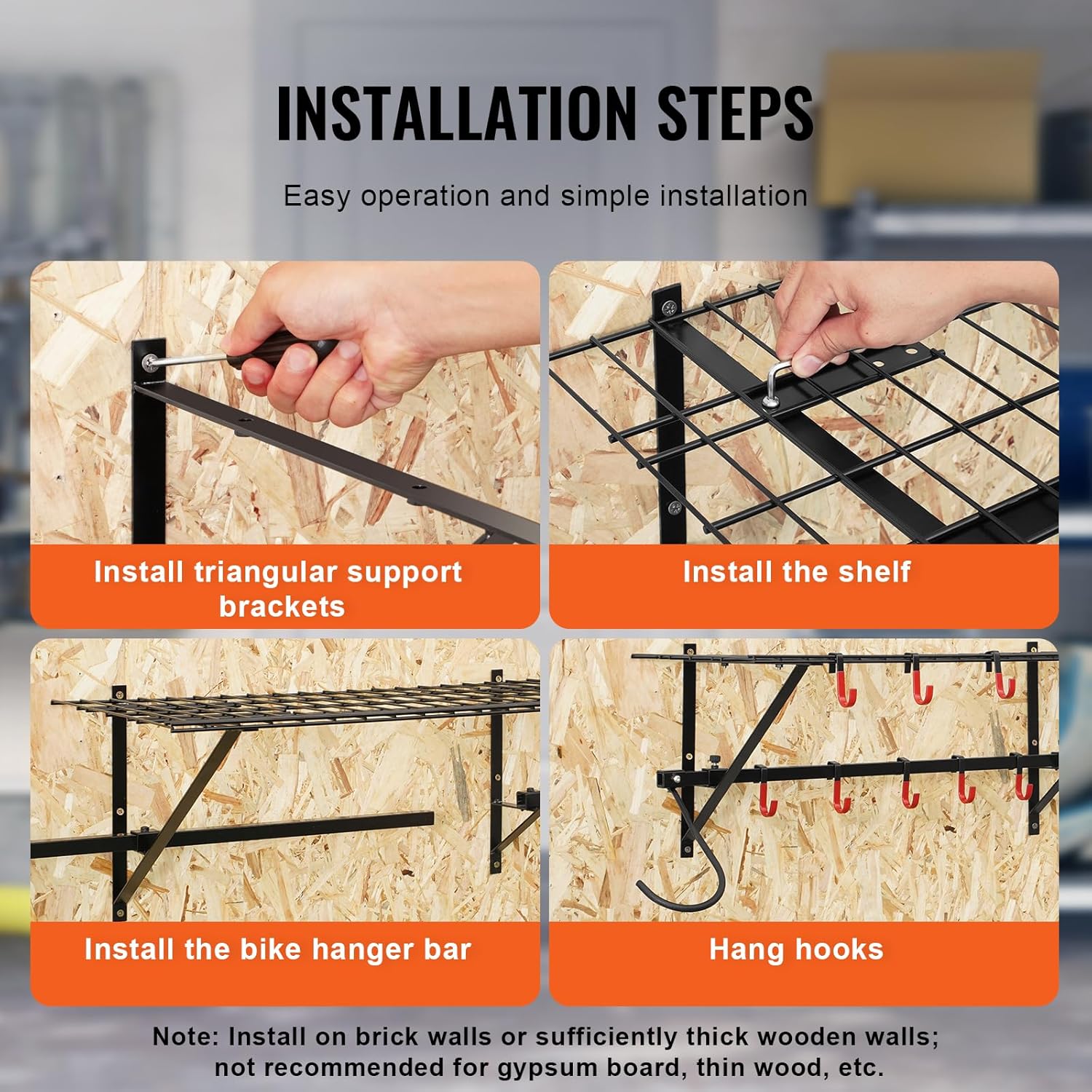 INSTALLATION STEPS

Easy operation and simple installation

Install triangular support brackets

Install the shelf

Install the bike hanger bar

Hang hooks

Note: Install on brick walls or sufficiently thick wooden walls; not recommended for gypsum board, thin wood, etc.