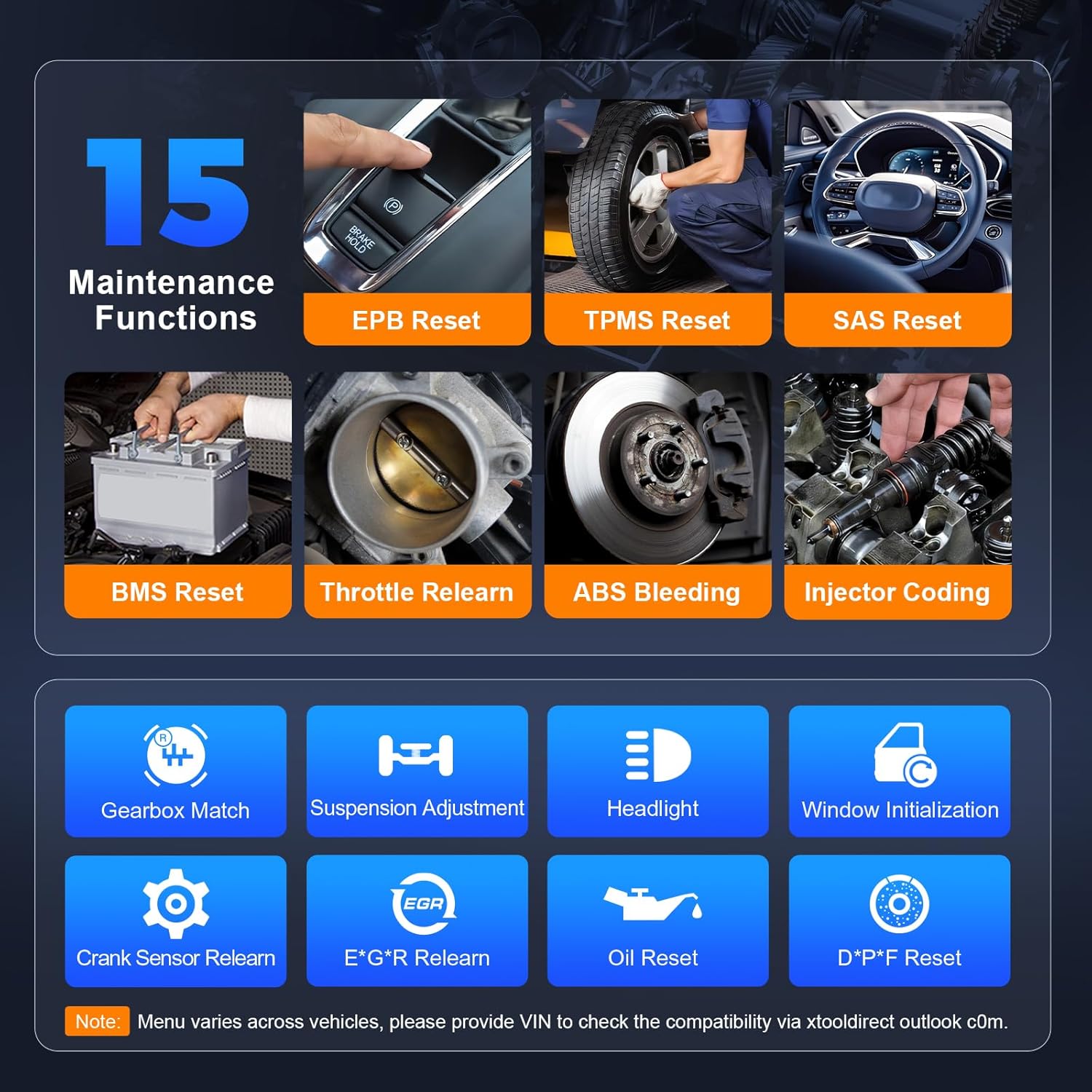 15
Maintenance Functions

BRAKE HOLD
EPB Reset
TPMS Reset
SAS Reset
BMS Reset
Throttle Relearn
ABS Bleeding
Injector Coding

R
Gearbox Match
Suspension Adjustment
Headlight
Window Initialization
Crank Sensor Relearn
EGR
E*G*R Relearn
Oil Reset
D*P*F Reset

Note: Menu varies across vehicles, please provide VIN to check the compatibility via xtooldirect outlook c0m.