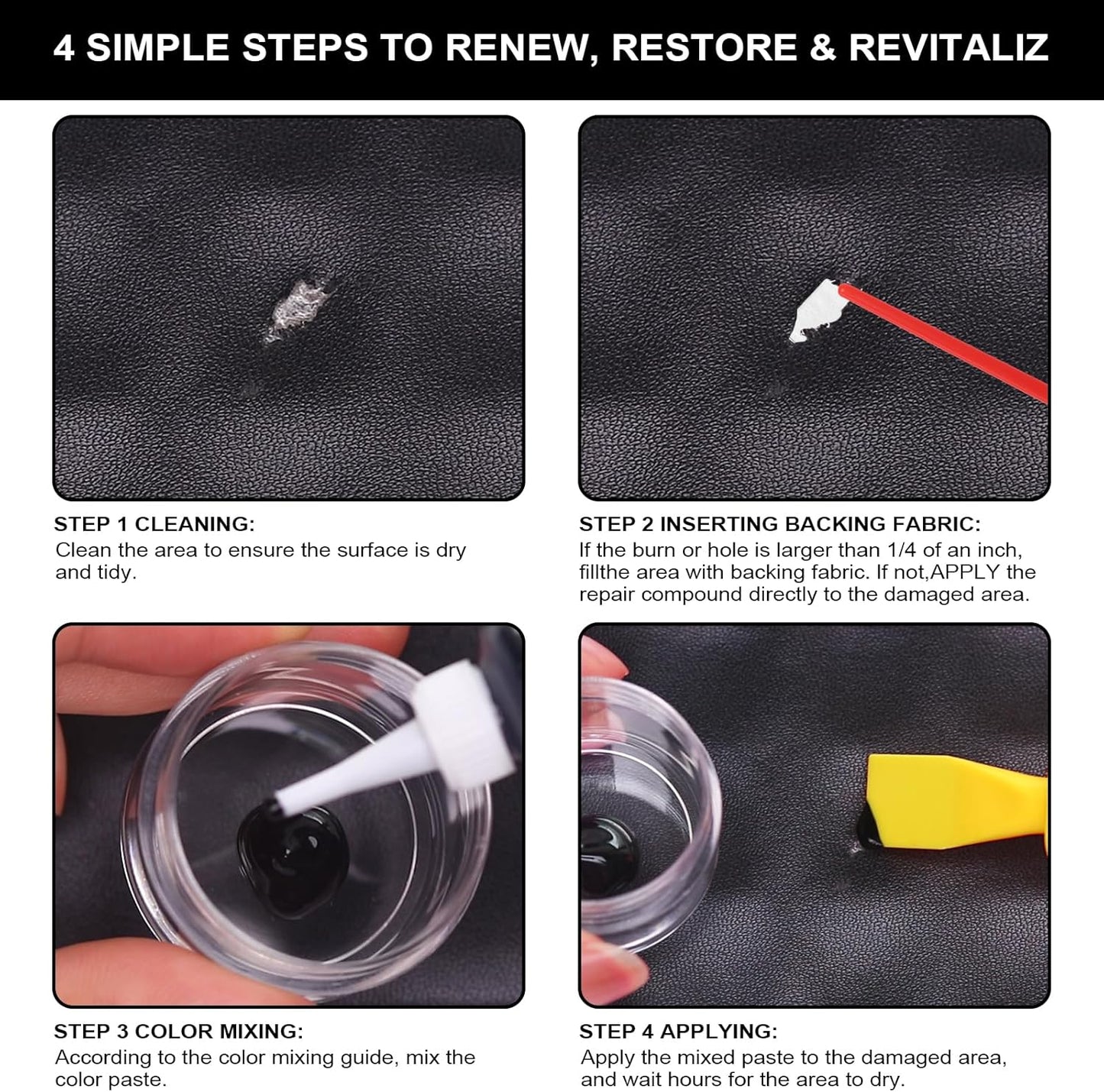 4 SIMPLE STEPS TO RENEW, RESTORE & REVITALIZ

STEP 1 CLEANING:
Clean the area to ensure the surface is dry and tidy.

STEP 2 INSERTING BACKING FABRIC:
If the burn or hole is larger than 1/4 of an inch, fillthe area with backing fabric. If not,APPLY the repair compound directly to the damaged area.

STEP 3 COLOR MIXING:
According to the color mixing guide, mix the color paste.

STEP 4 APPLYING:
Apply the mixed paste to the damaged area, and wait hours for the area to dry.