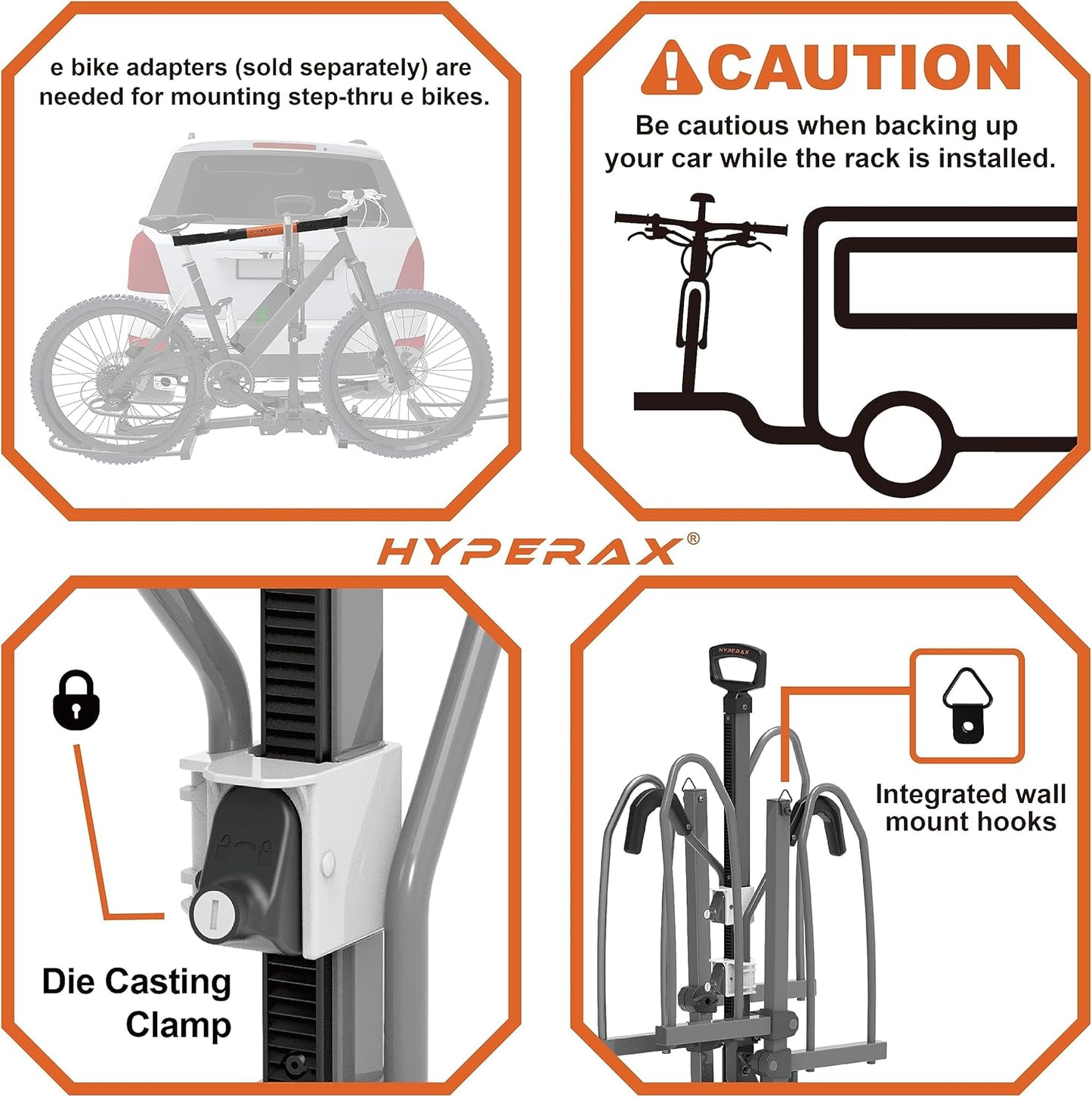 e bike adapters (sold separately) are needed for mounting step-thru e bikes.

HYPERAX

CAUTION

Be cautious when backing up your car while the rack is installed.

HYPERAX®

Die Casting Clamp

HYPERAX

Integrated wall mount hooks