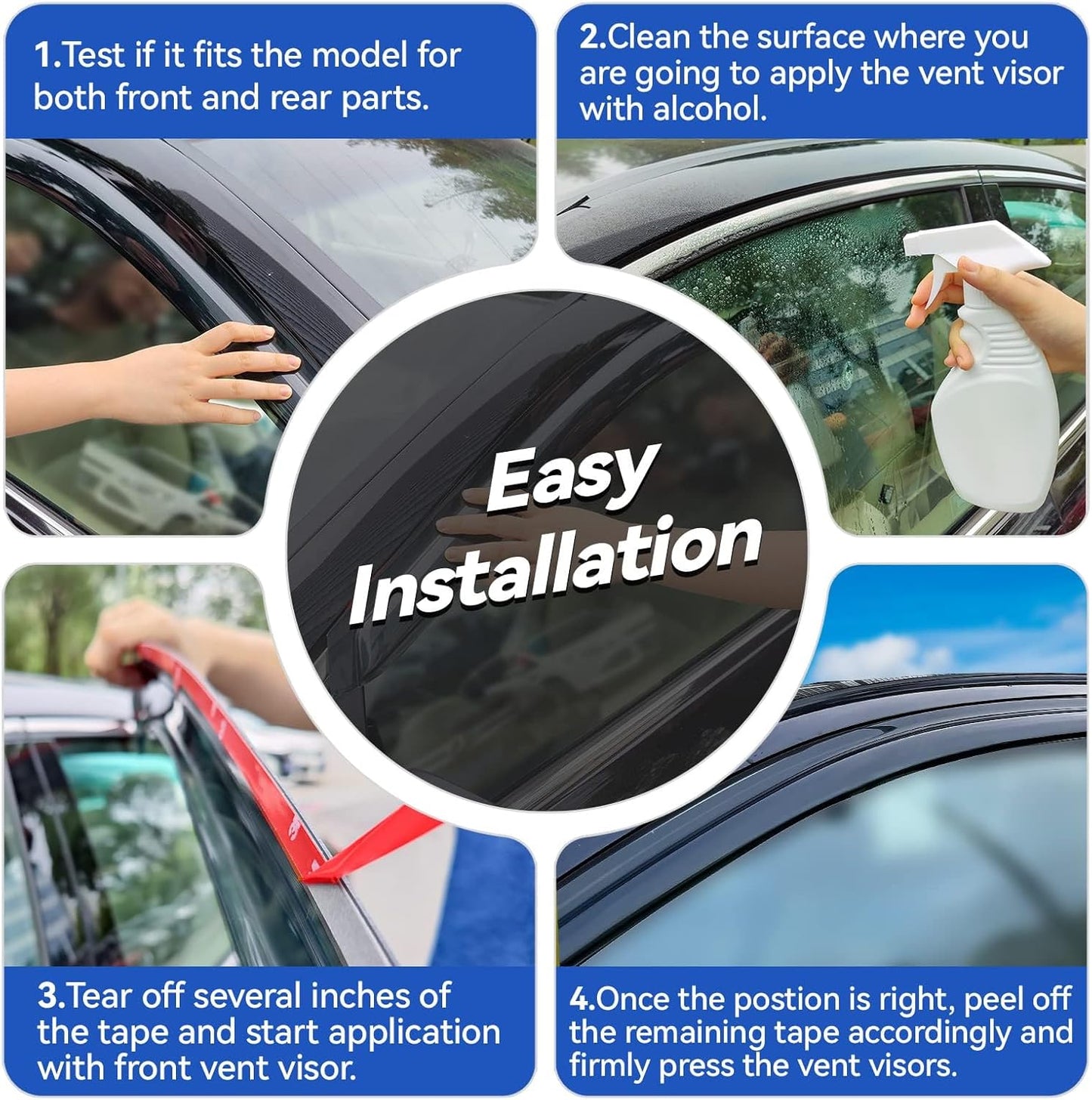 1.Test if it fits the model for both front and rear parts.

2.Clean the surface where you are going to apply the vent visor with alcohol.

Easy Installation

3.Tear off several inches of the tape and start application with front vent visor.

4.Once the postion is right, peel off the remaining tape accordingly and firmly press the vent visors.