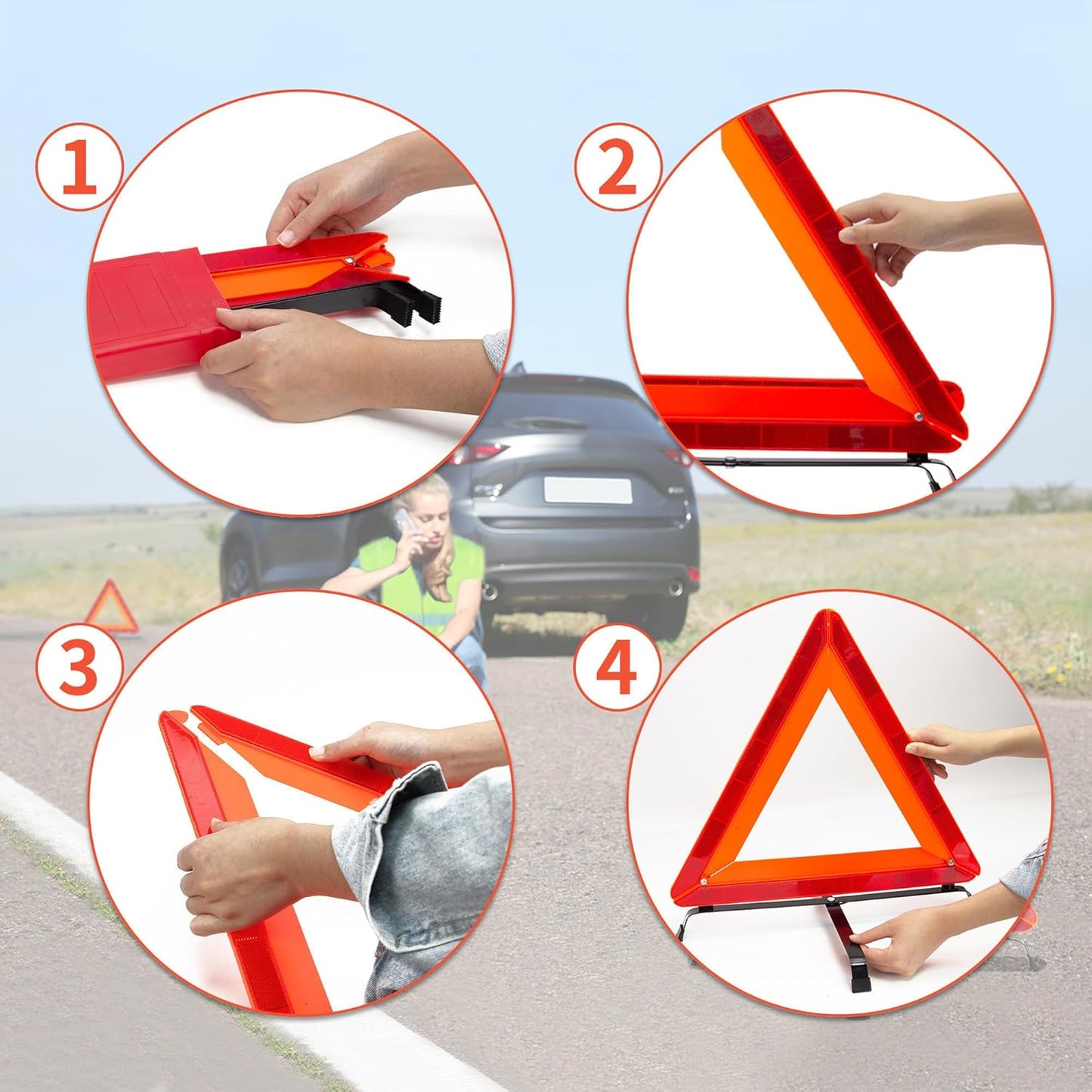 1

2

3

4