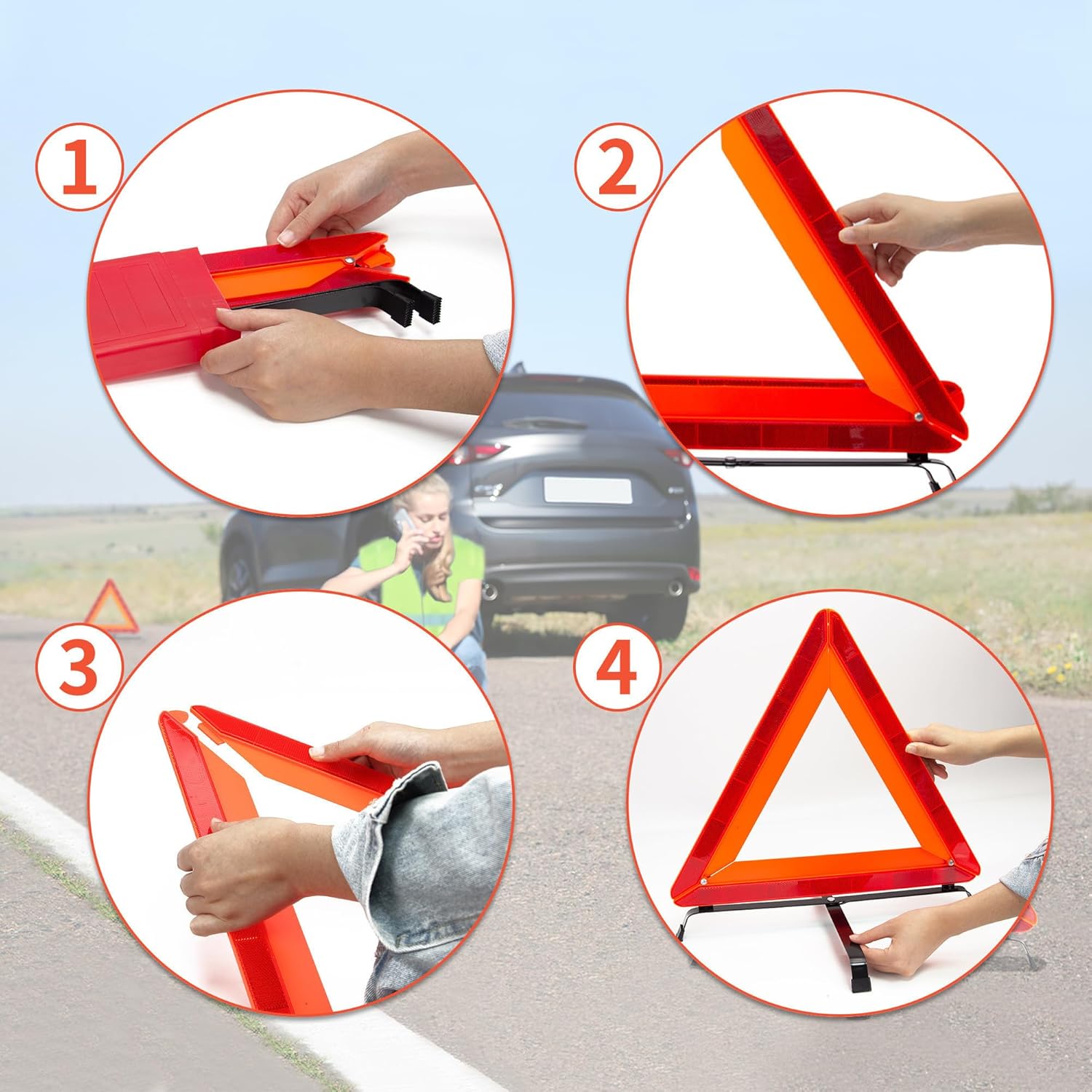 1
2
3
4