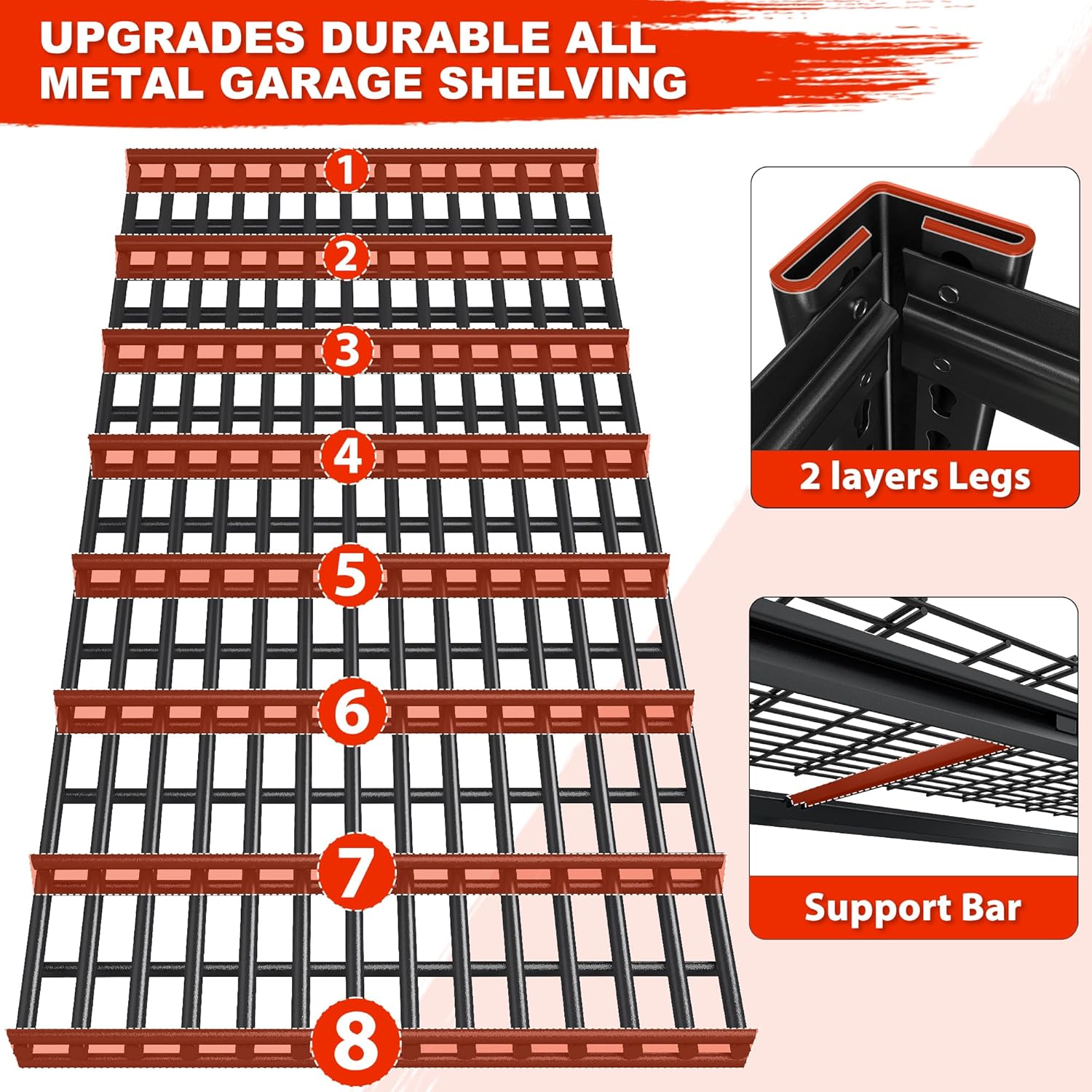 UPGRADES DURABLE ALL METAL GARAGE SHELVING

1
2
3
4
5
6
7
8

2 layers Legs

Support Bar