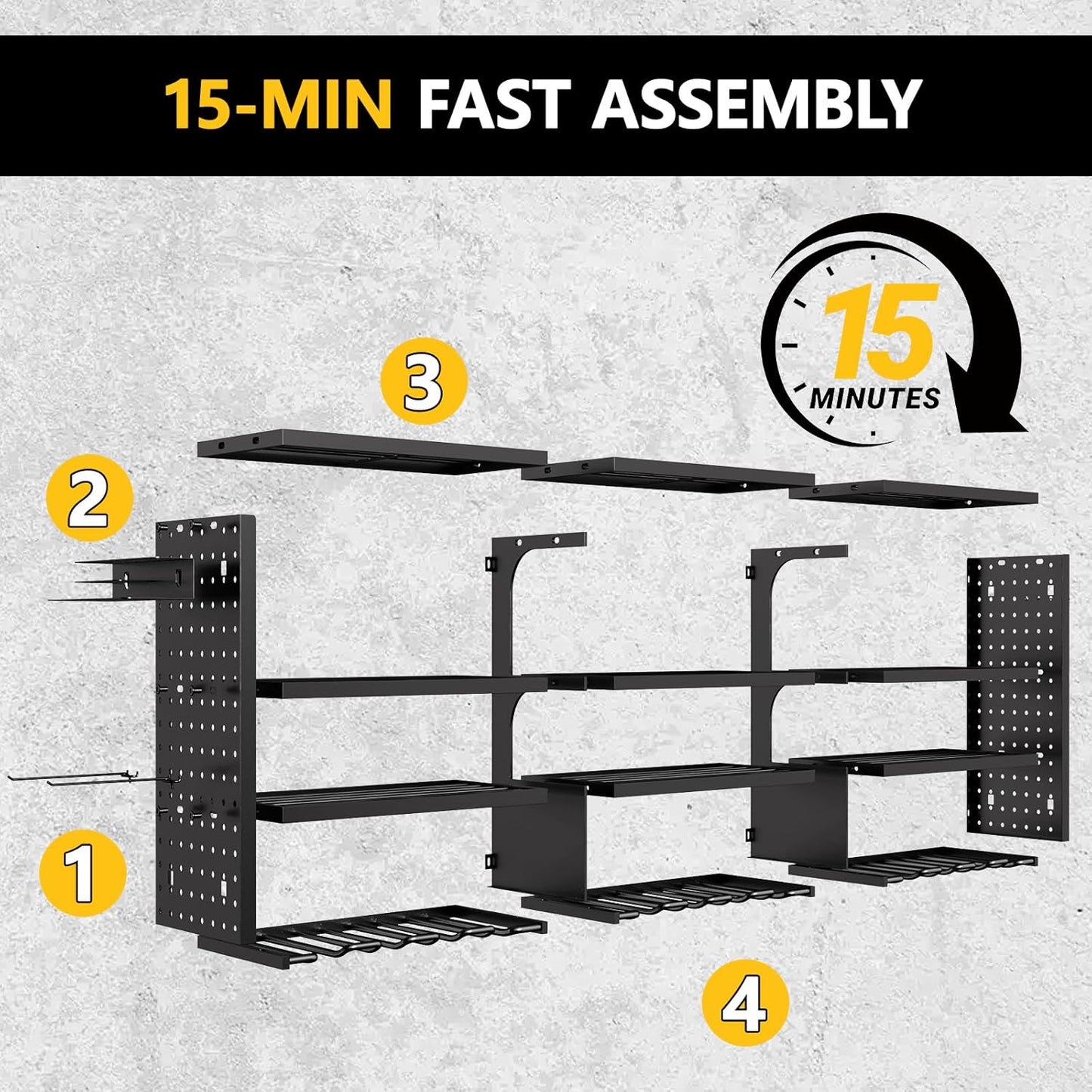 15-MIN FAST ASSEMBLY

15
MINUTES

3

2

1

4