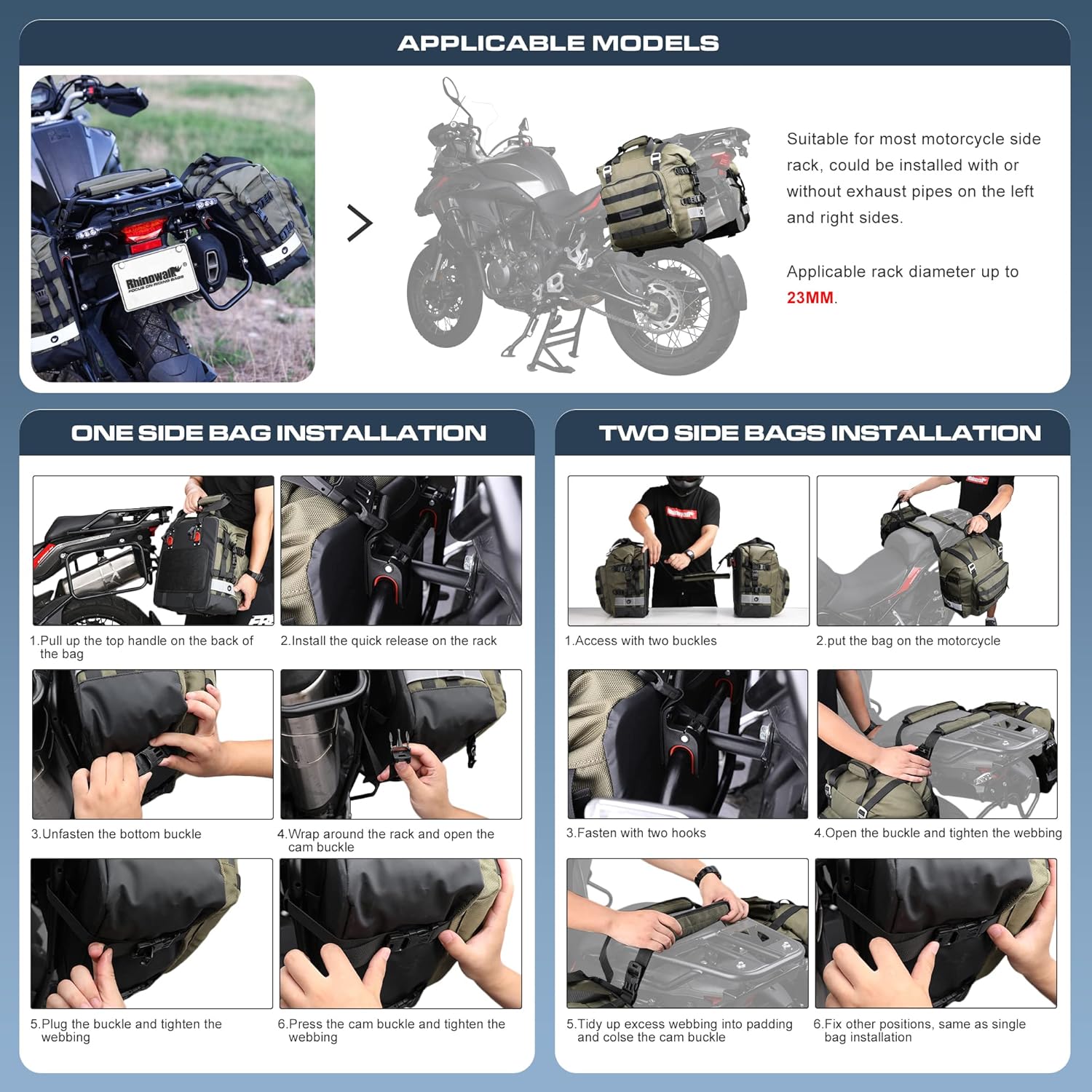 APPLICABLE MODELS

Rhinowalk FOCUS ON RIDING BAGS

Suitable for most motorcycle side rack, could be installed with or without exhaust pipes on the left and right sides.

Applicable rack diameter up to 23MM.

ONE SIDE BAG INSTALLATION

1.Pull up the top handle on the back of the bag

2.Install the quick release on the rack

3.Unfasten the bottom buckle

4.Wrap around the rack and open the cam buckle

5.Plug the buckle and tighten the webbing

6.Press the cam buckle and tighten the webbing

TWO SIDE BAGS INSTALLATION

1.Access with two buckles

2.put the bag on the motorcycle

3.Fasten with two hooks

4.Open the buckle and tighten the webbing

5.Tidy up excess webbing into padding and colse the cam buckle

6.Fix other positions, same as single bag installation